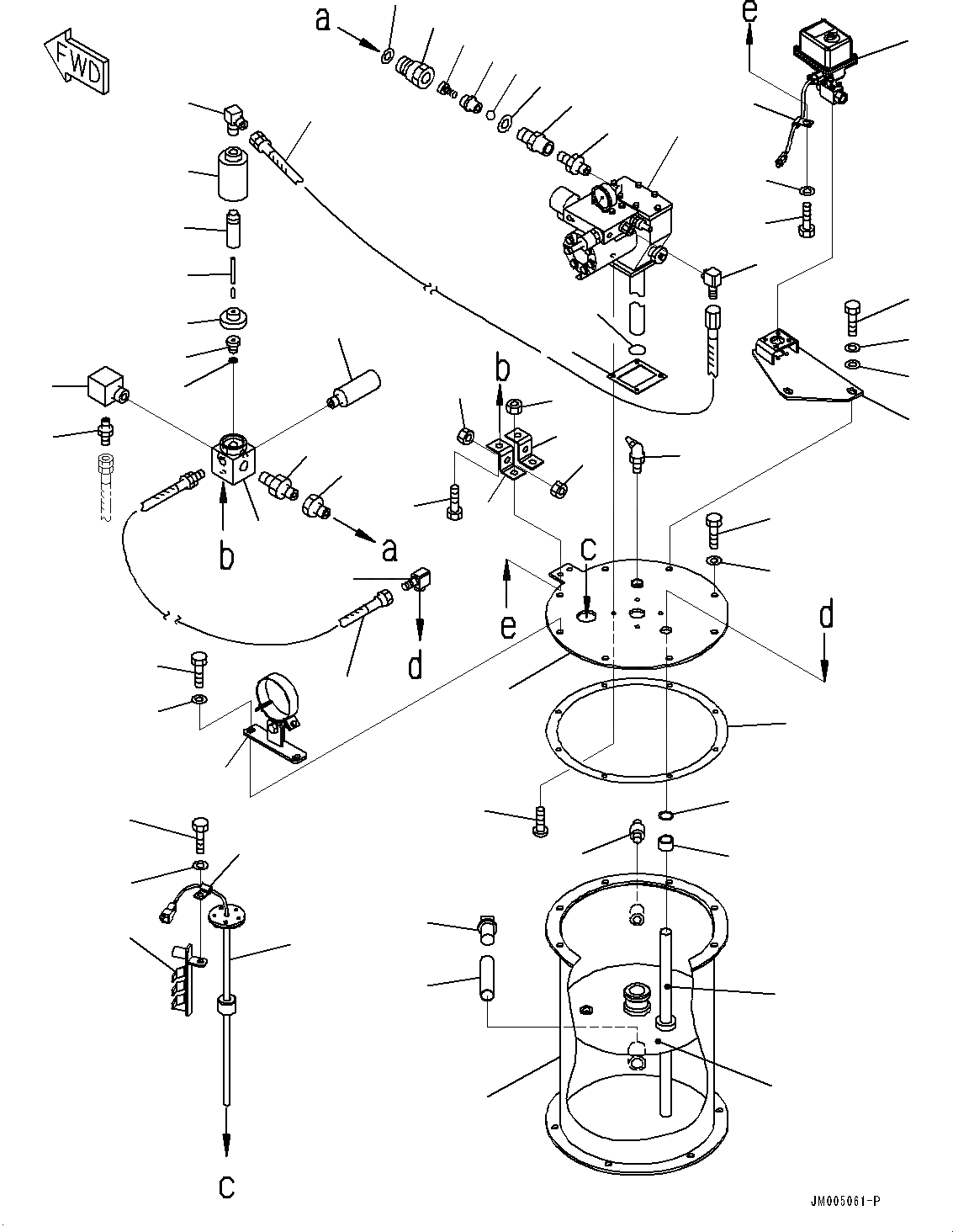 FWD

a

e

b

b

a

c

e

d

d

c

JM005061-P