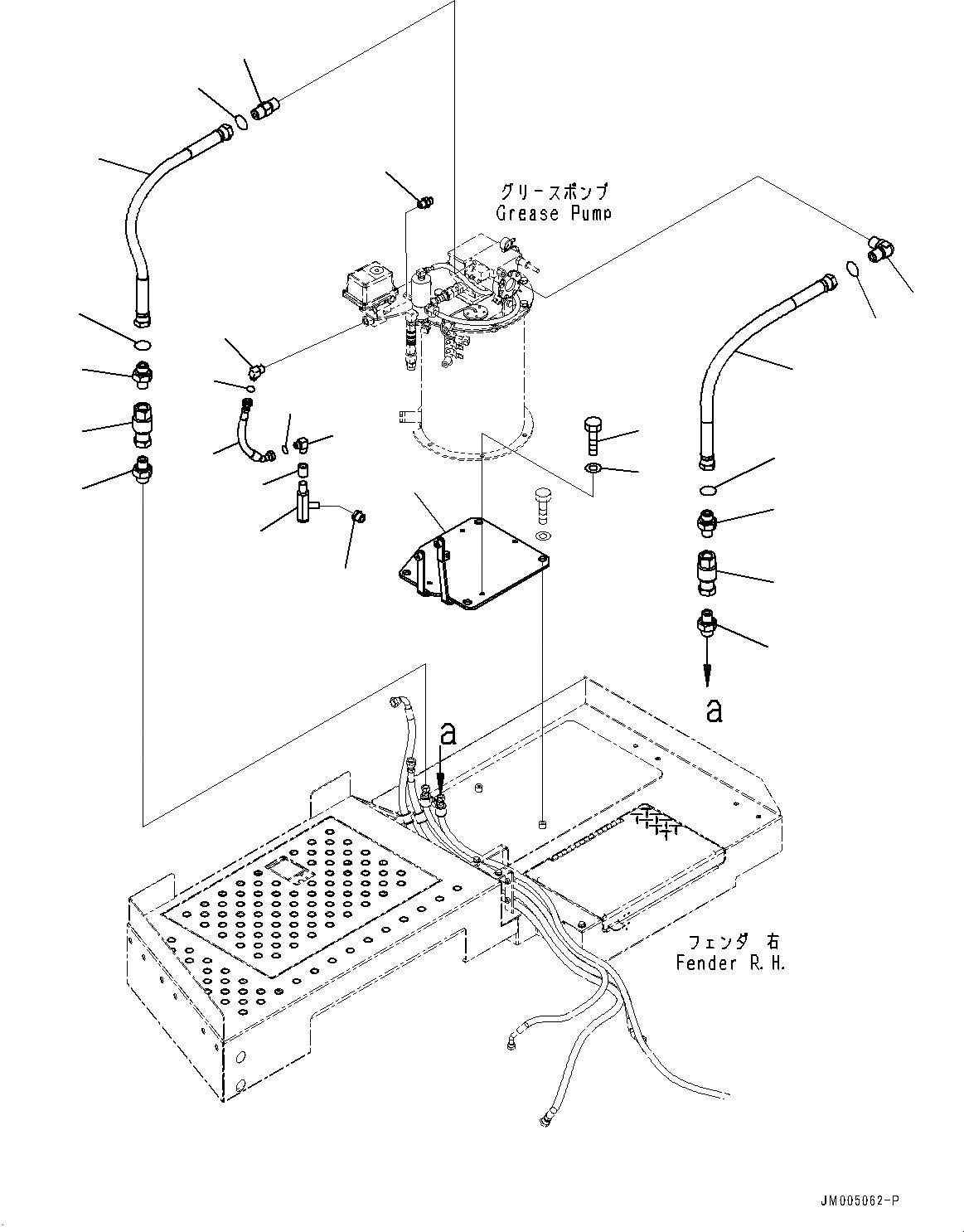 グリースポンプ
Grease Pump

a

a

フェンダ 右
Fender R.H.

JM005062-P