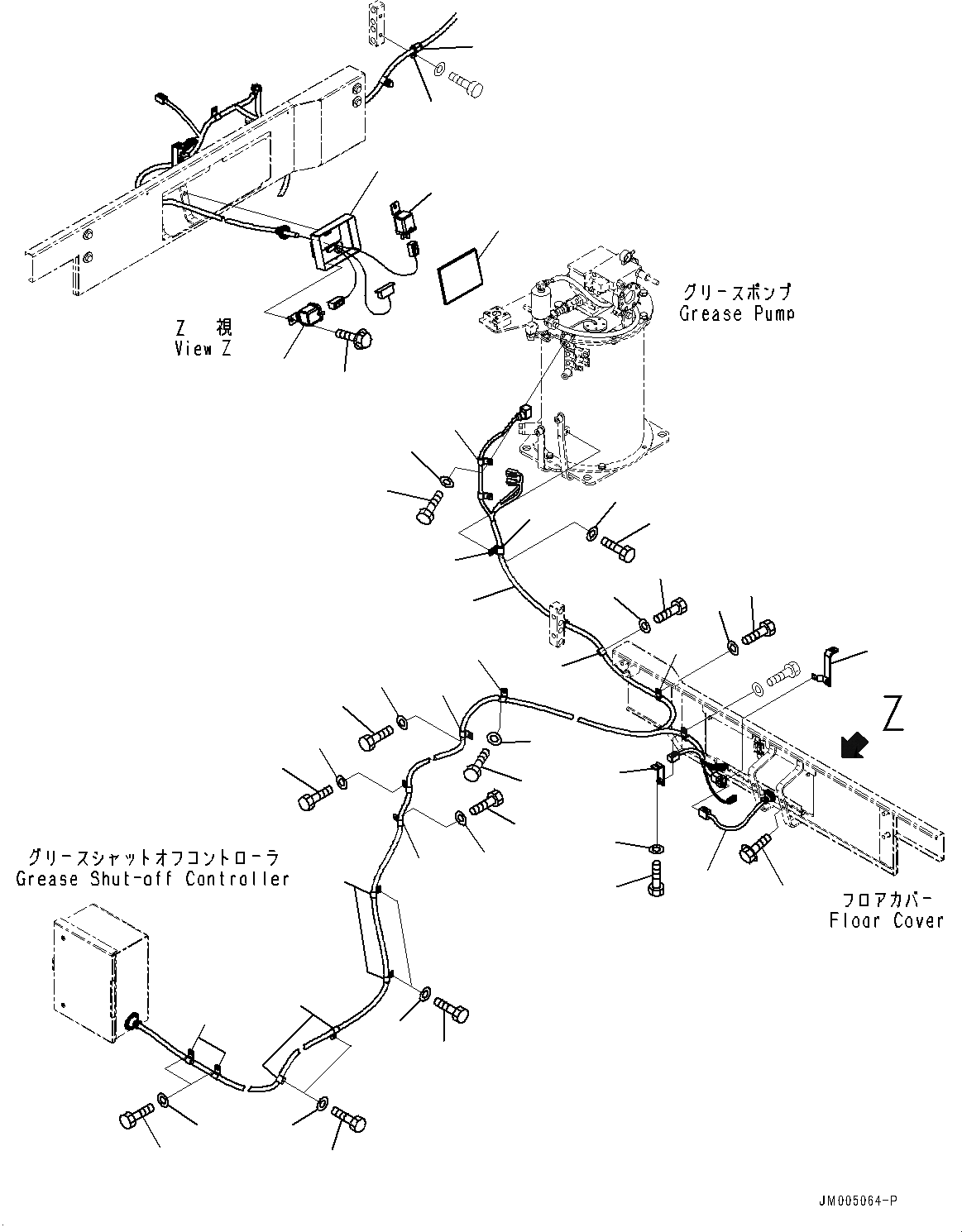 Z 視
View Z

グリースポンプ
Grease Pump

Z

グリースシャットオフコントローラ
Grease Shut-off Controller

フロアカバー
Floor Cover

JM005064-P