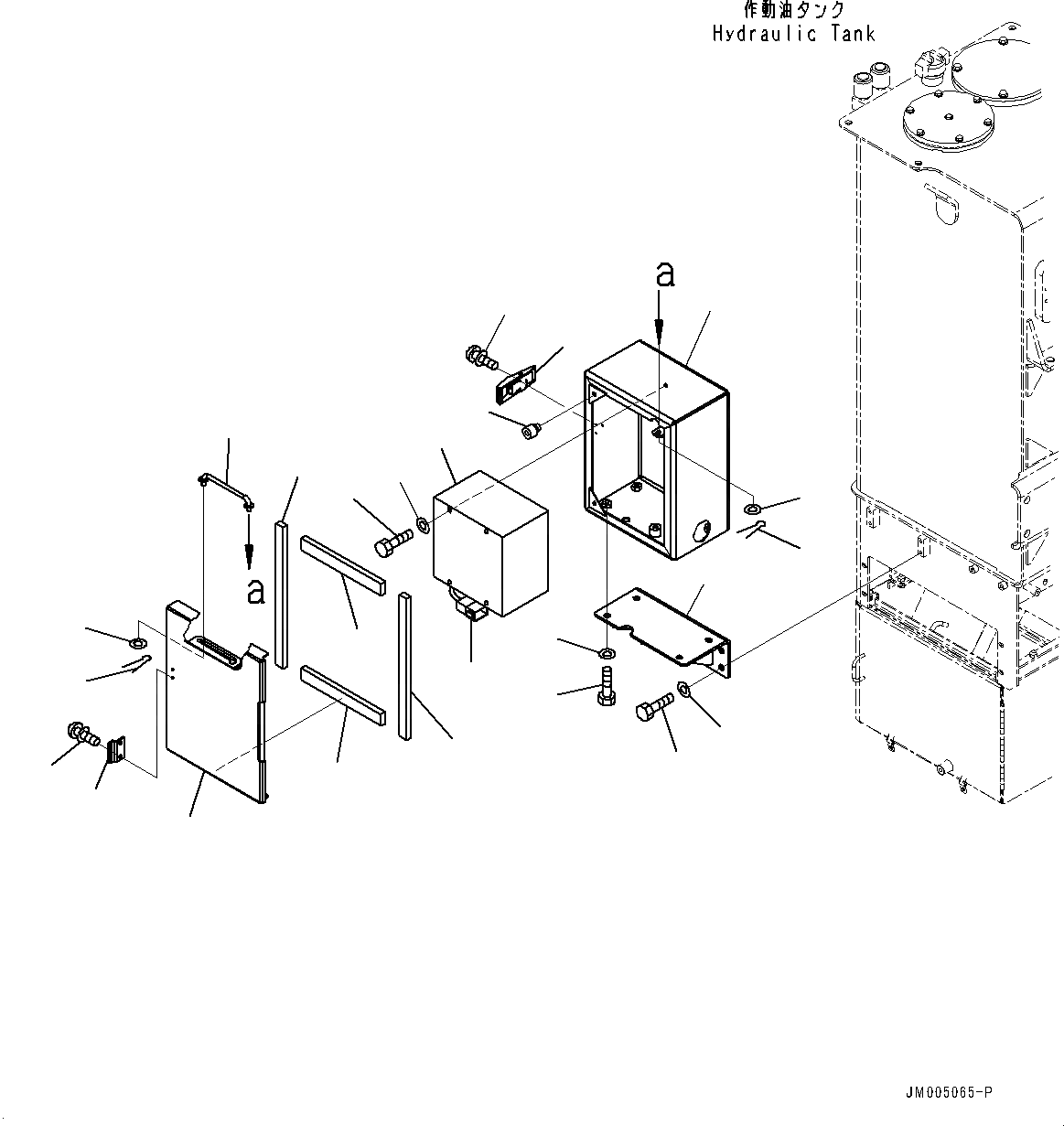 作動油タンク
Hydraulic Tank

a

a

JM005065-P