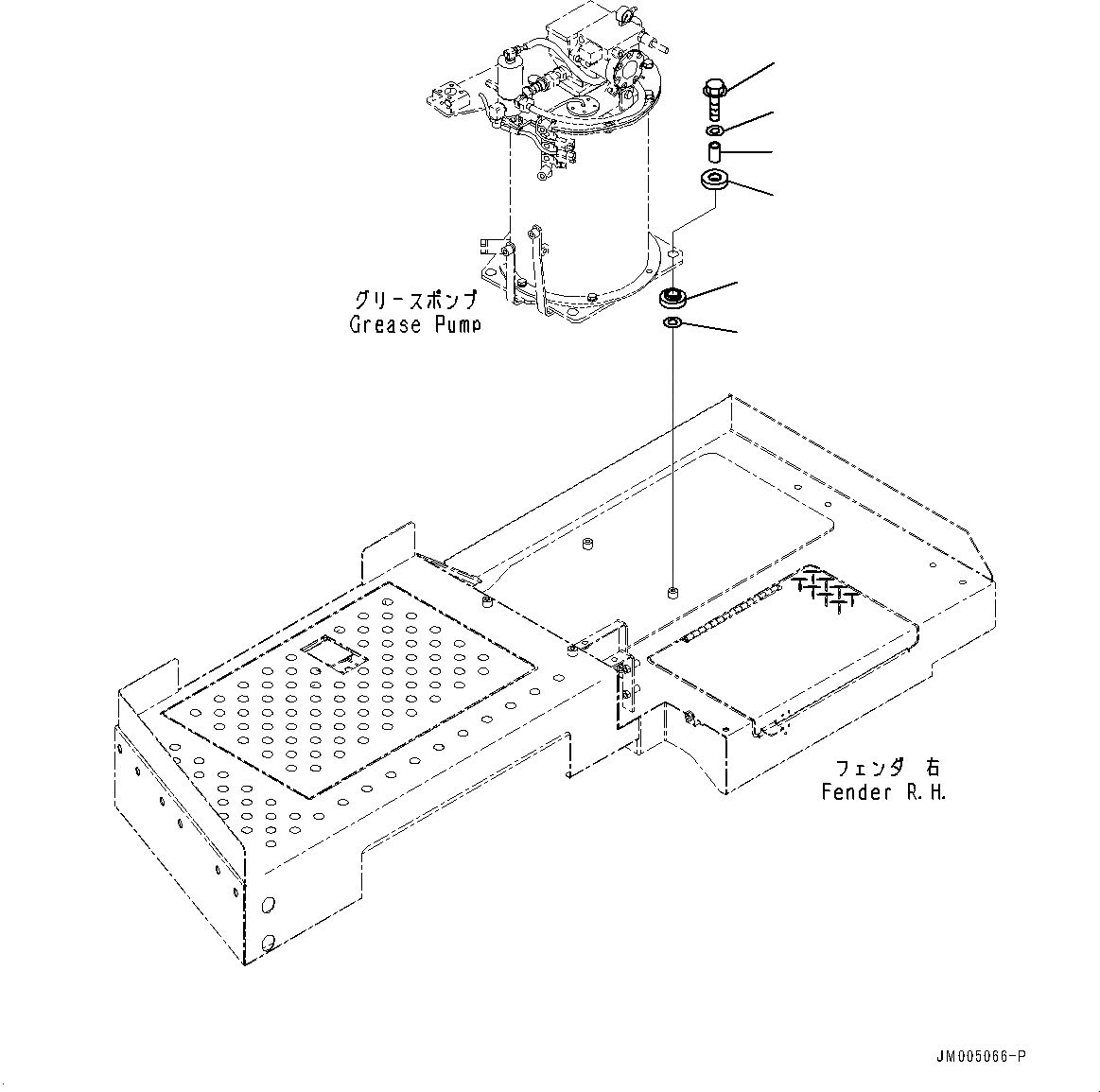 グリースポンプ
Grease Pump

フェンダ 右
Fender R.H.

JM005066-P