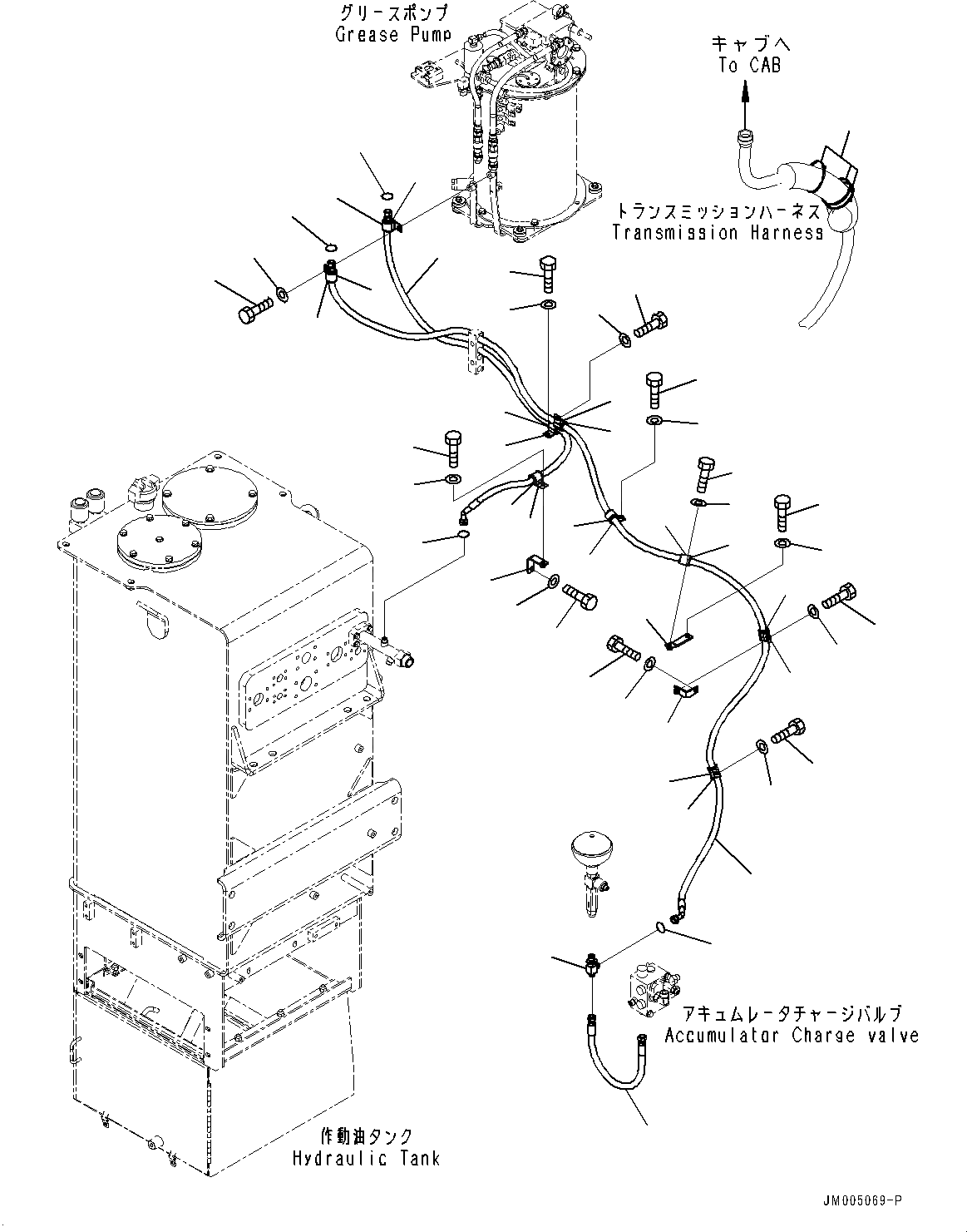 グリースポンプ
Grease Pump

キャブへ
To CAB

トランスミッションハーネス
Transmission Harness

アキュムレータチャージバルブ
Accumulator Charge valve

作動油タンク
Hydraulic Tank

JM005069-P