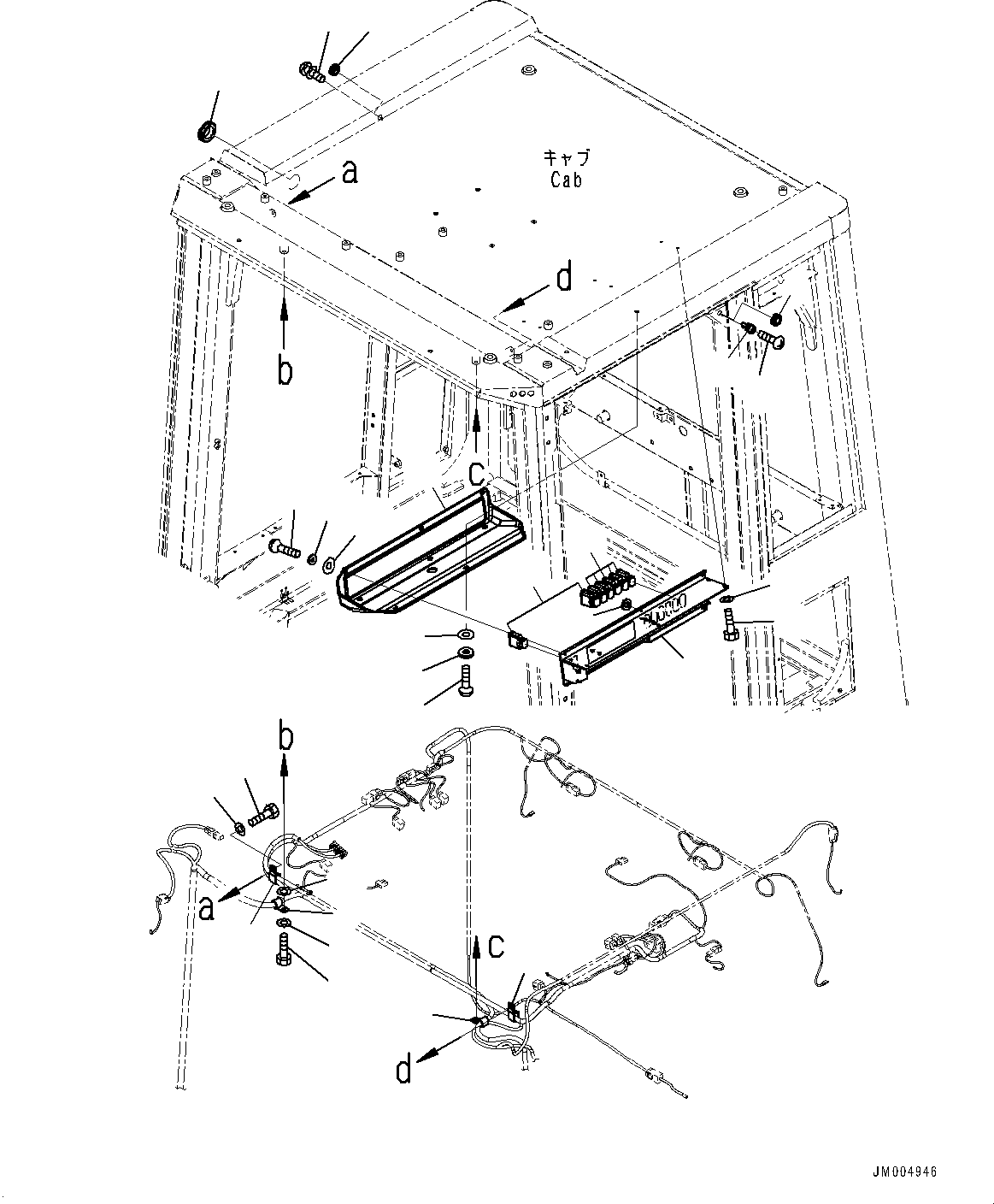 キャブ
Cab

a

d

b

c

b

a

c

d

JM004946