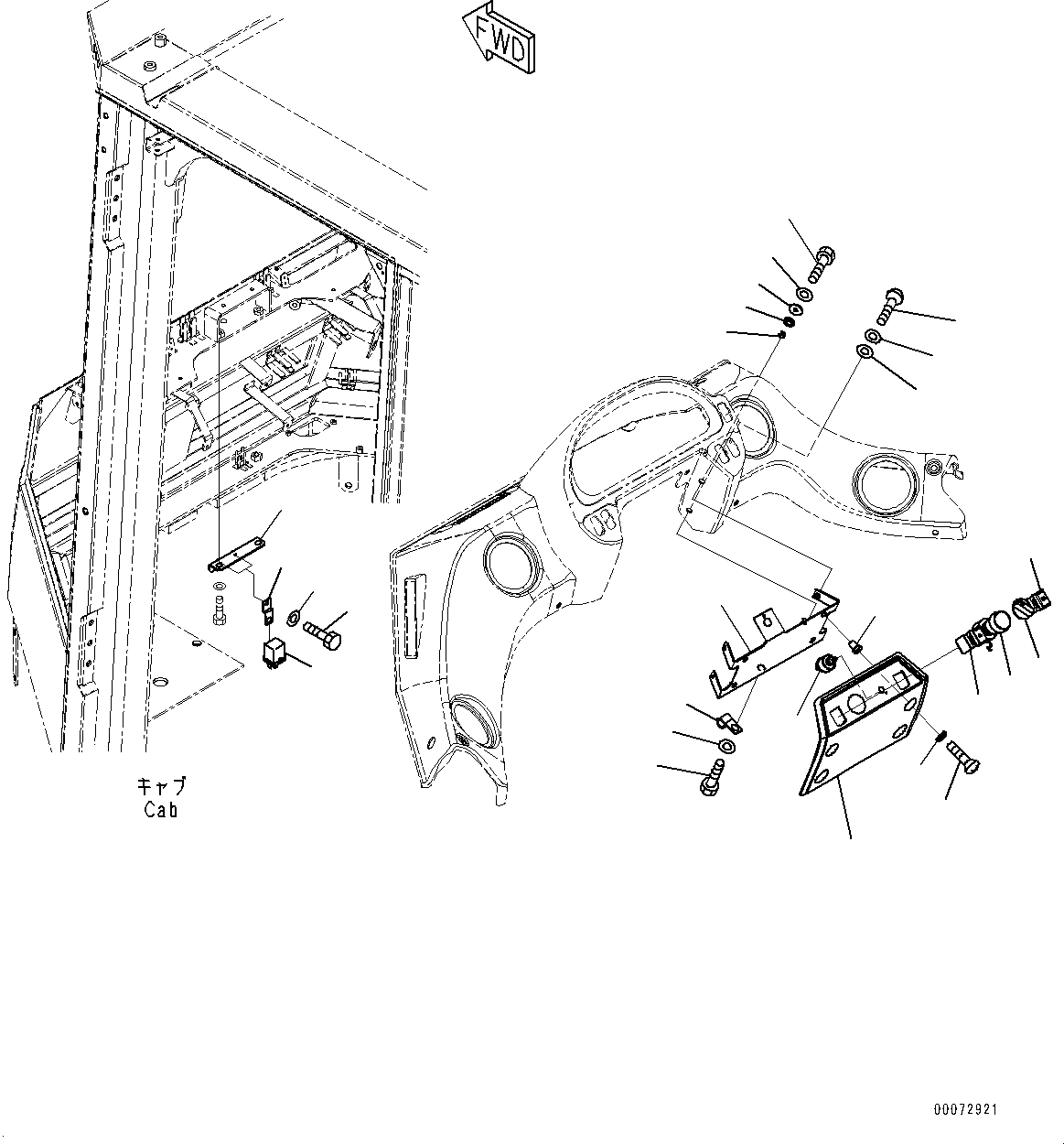 FWD

キャブ
Cab

00072921