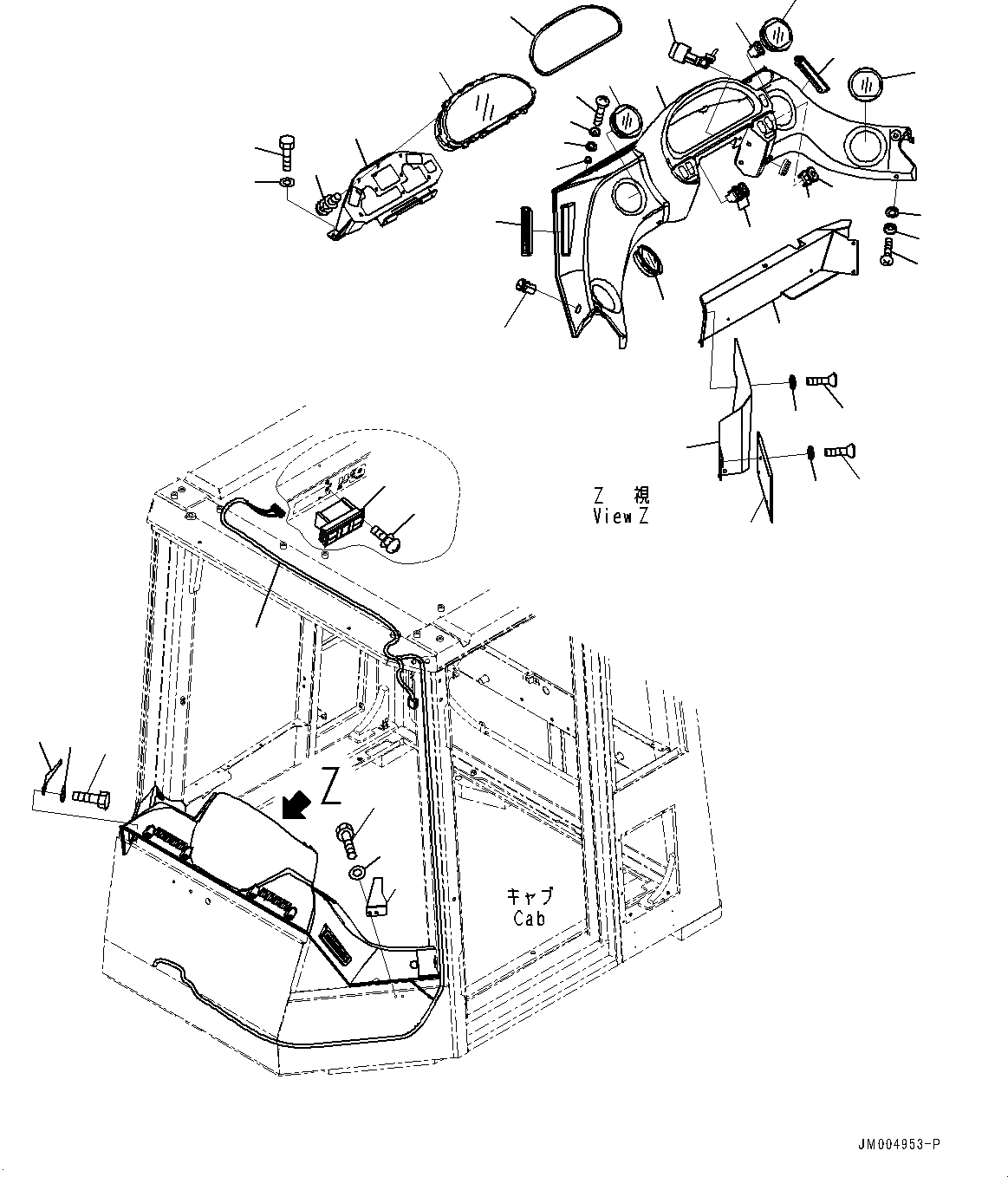 Z 視
View Z

Z

キャブ
Cab

JM004953-P