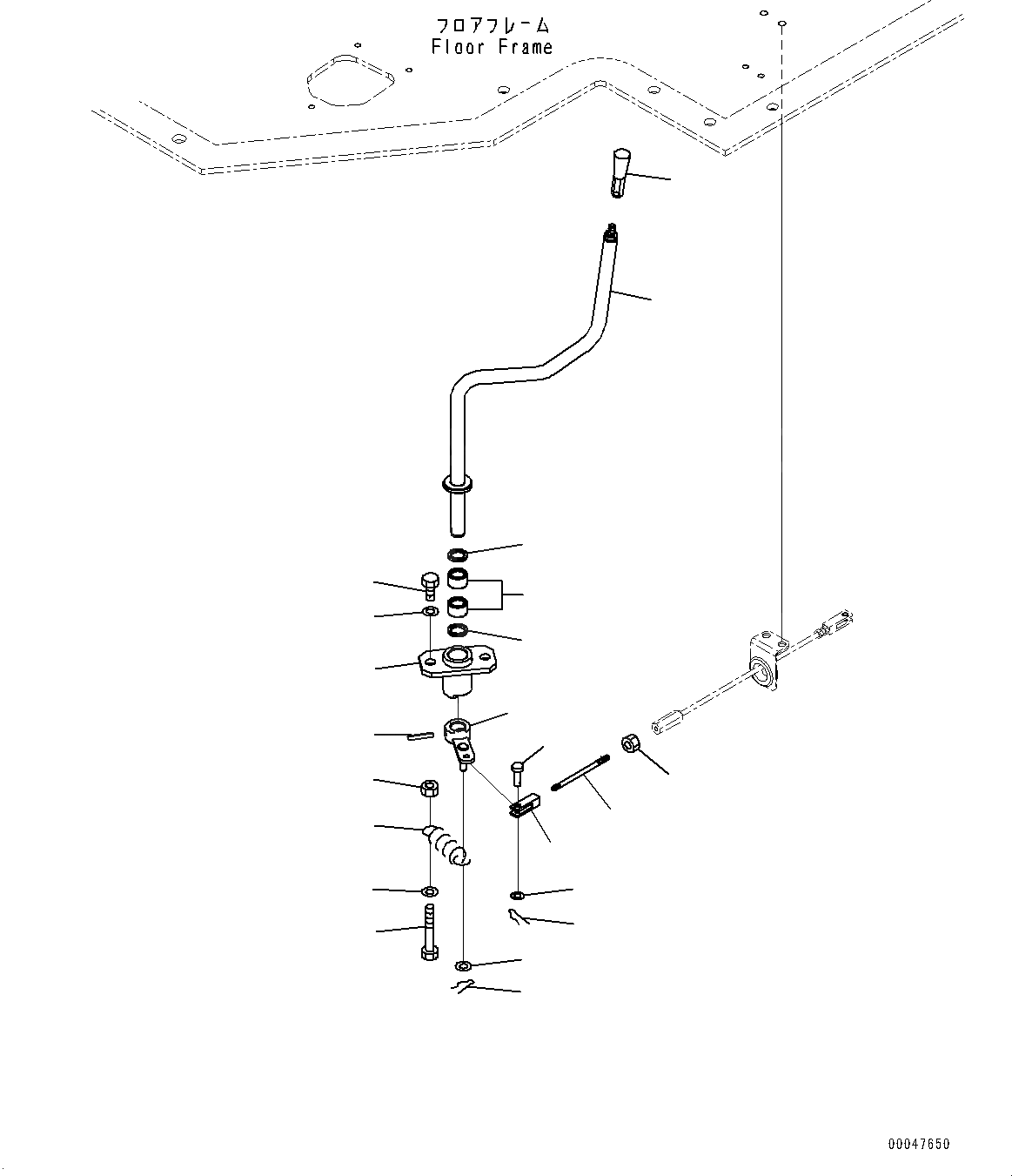 フロアフレーム
Floor Frame

00047650