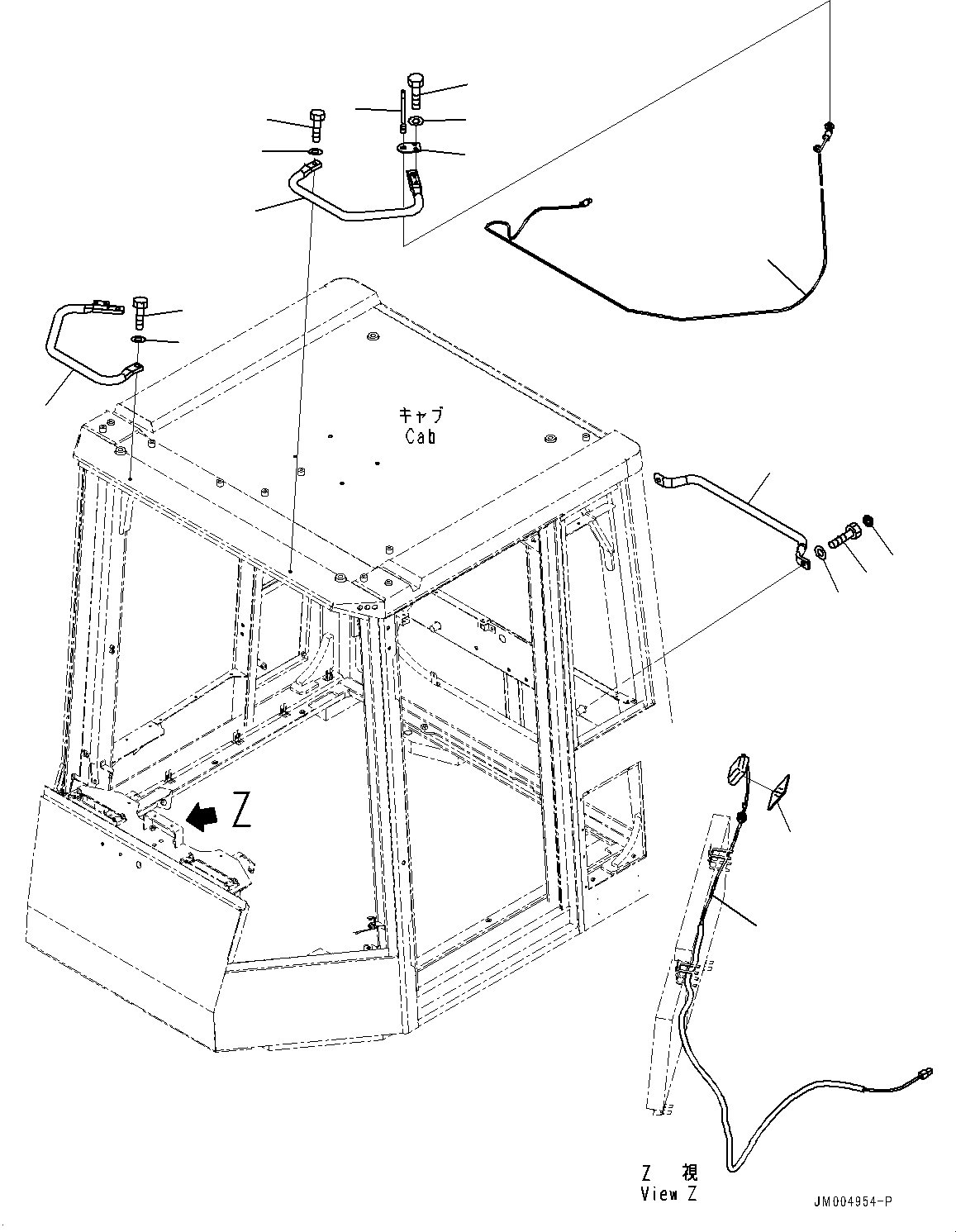 キャブ
Cab

Z

Z 視
View Z

JM004954-P