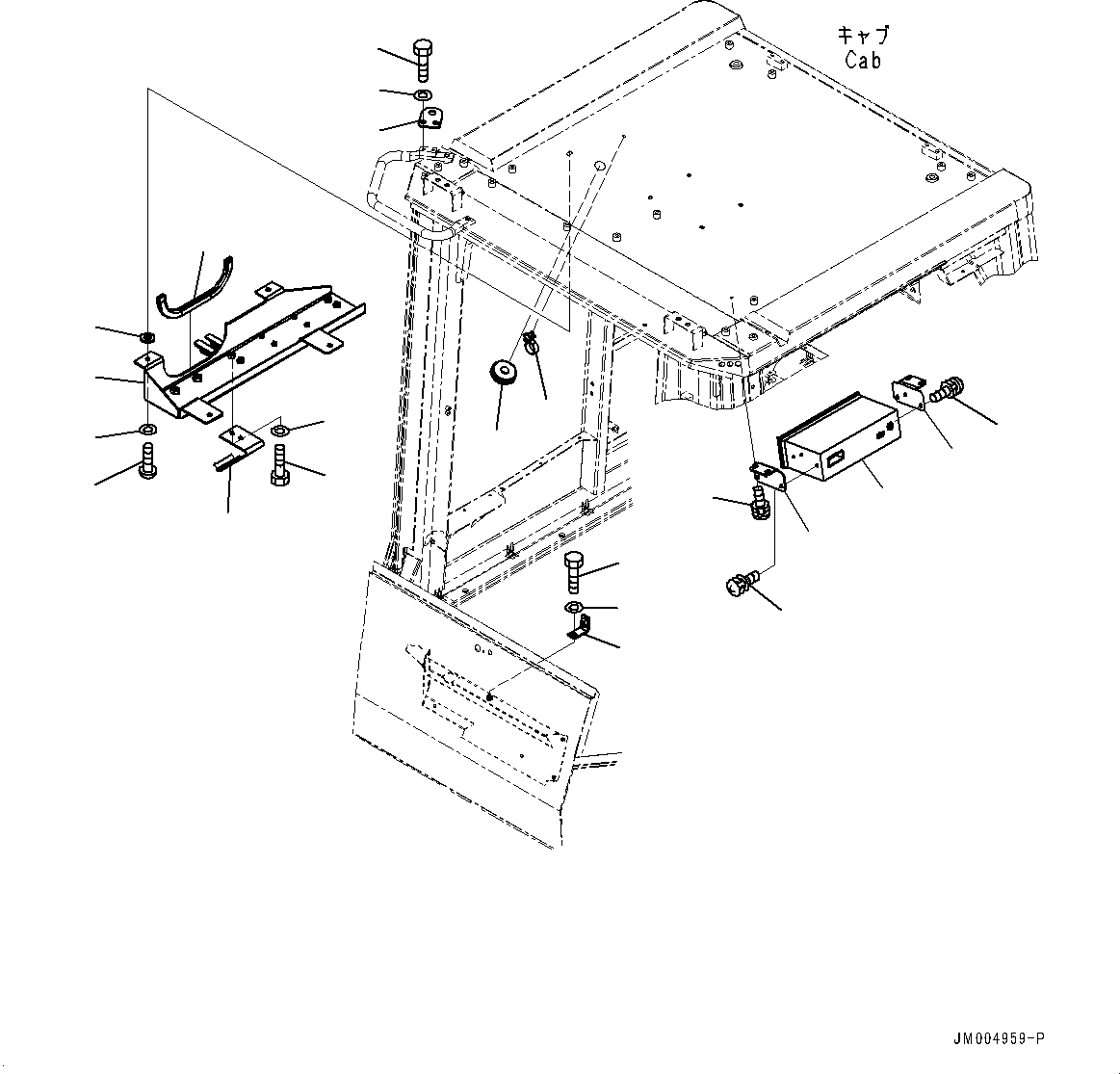 キャブ
Cab

JM004959-P