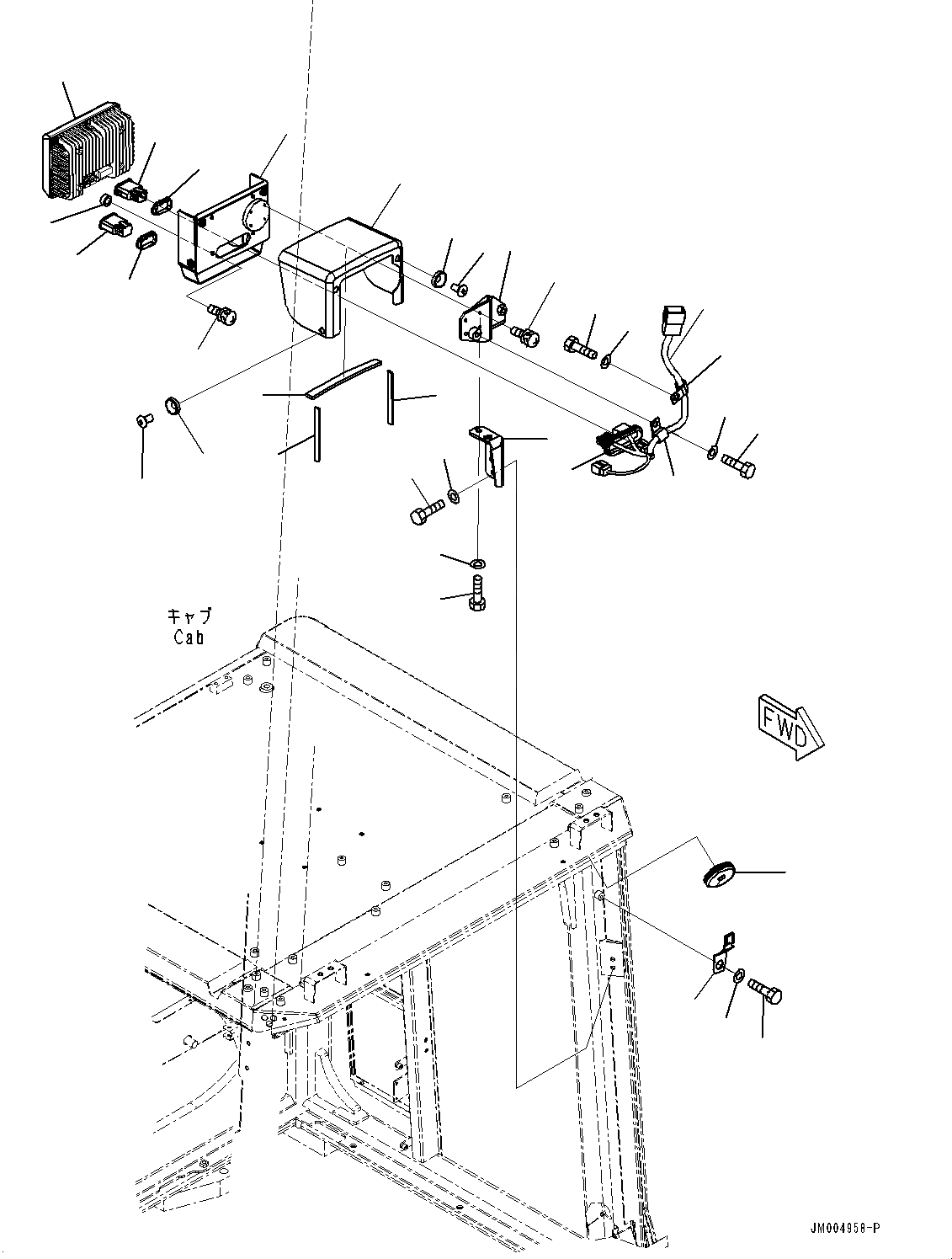 キャブ
Cab

FWD

JM004958-P