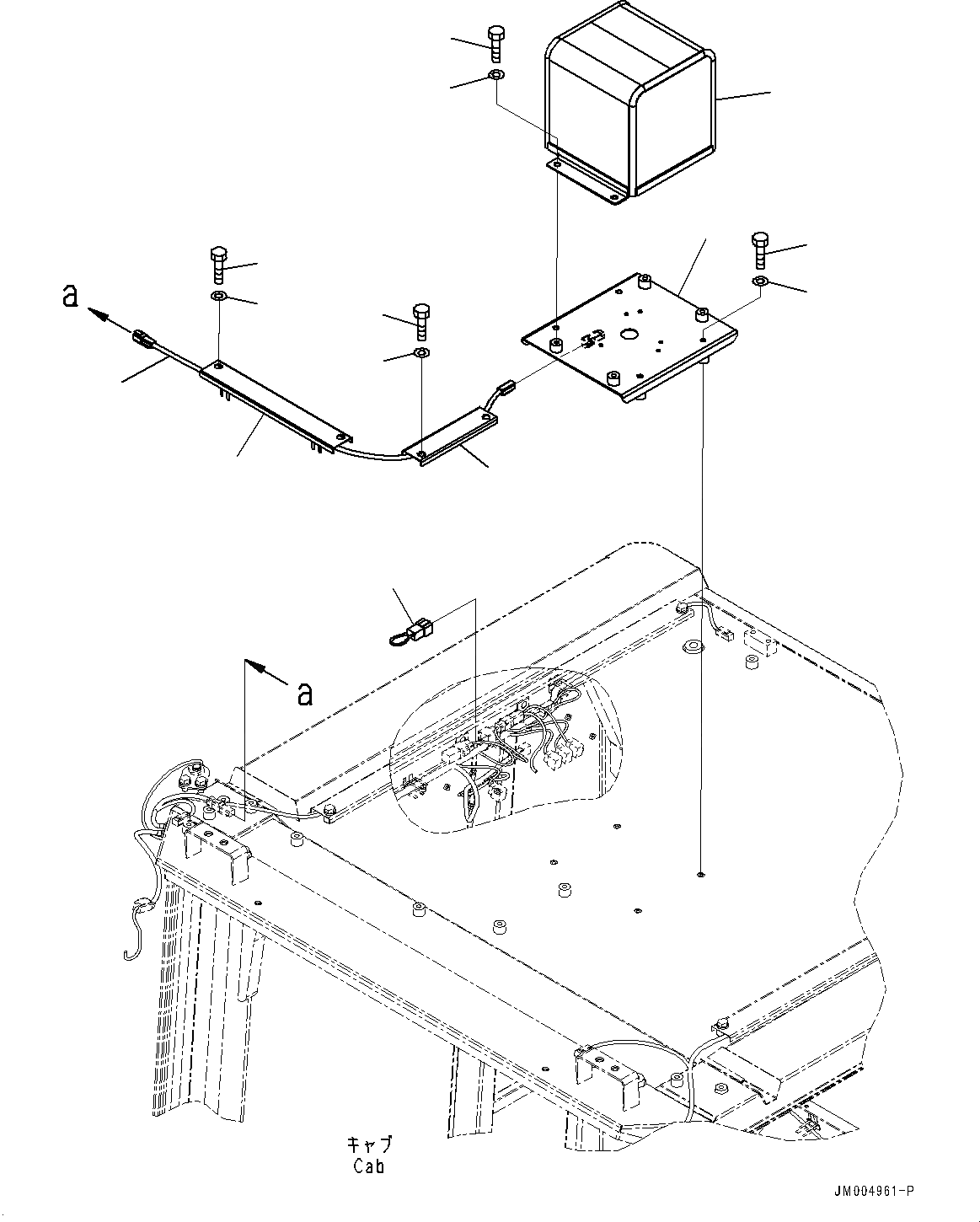 a

a

キャブ
Cab

JM004961-P