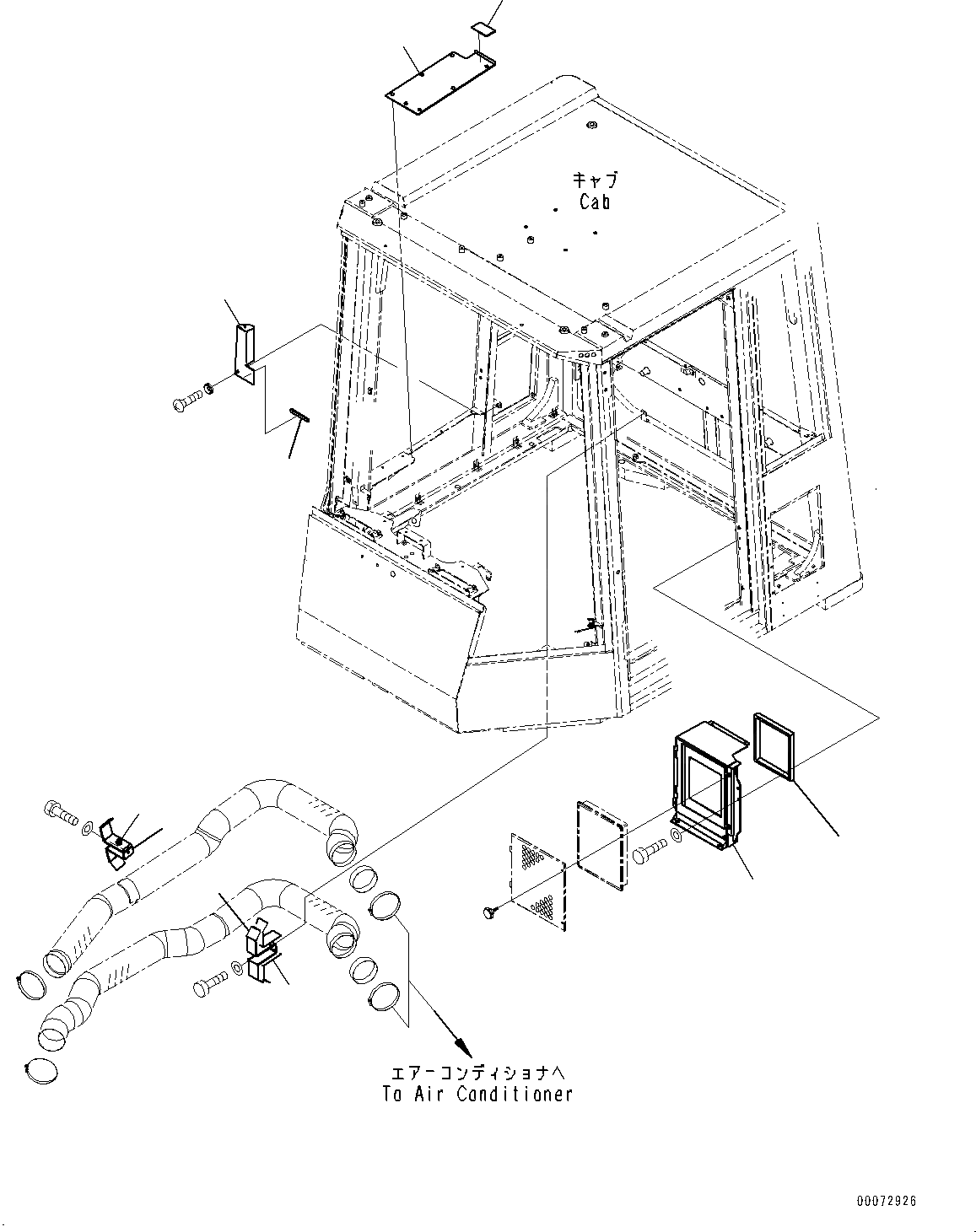 キャブ
Cab

エアーコンディショナへ
To Air Conditioner

00072926