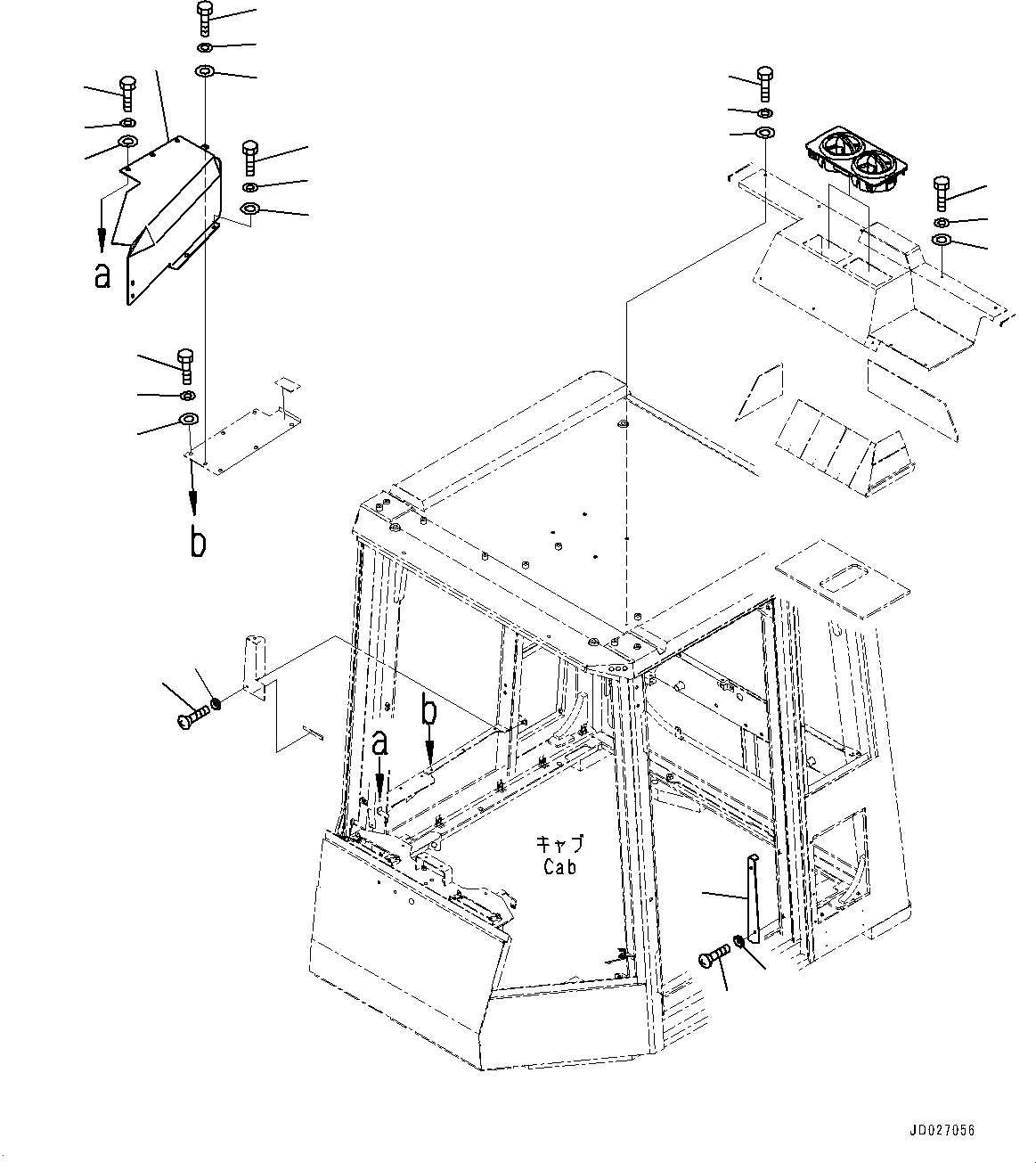 a

b

b

a

キャブ
Cab

JD027056