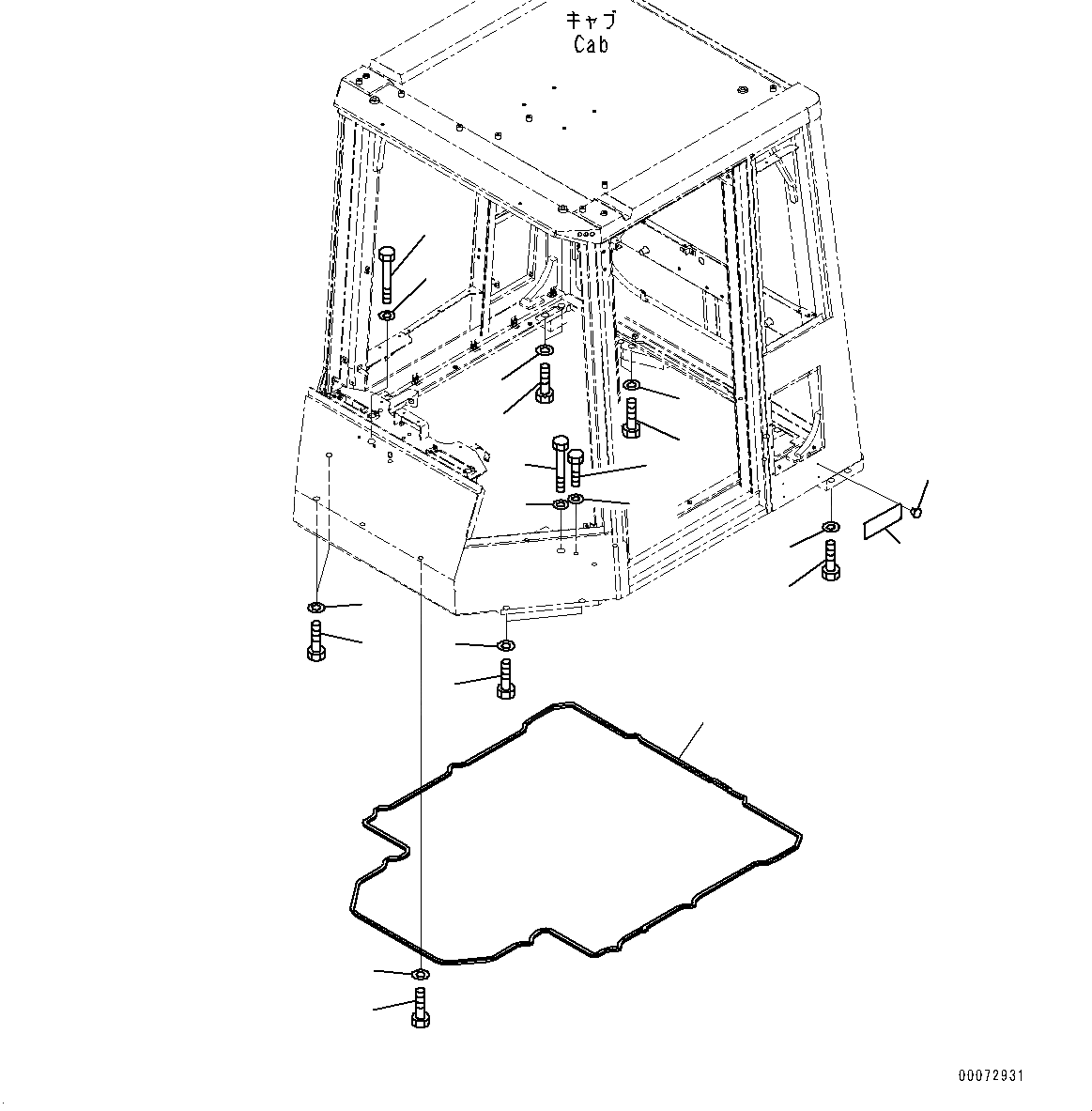 キャブ
Cab

00072931