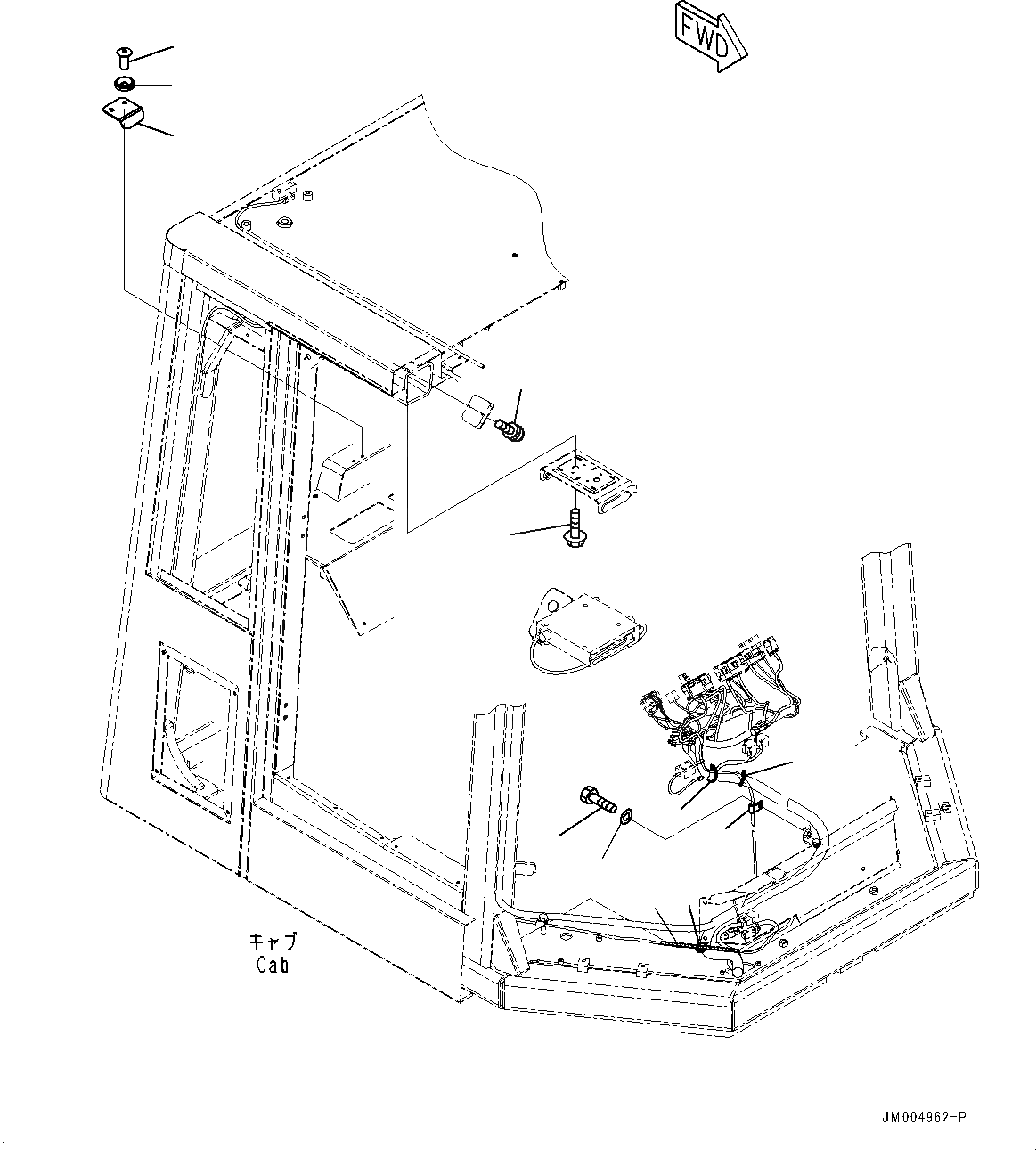 FWD

キャブ
Cab

JM004962-P