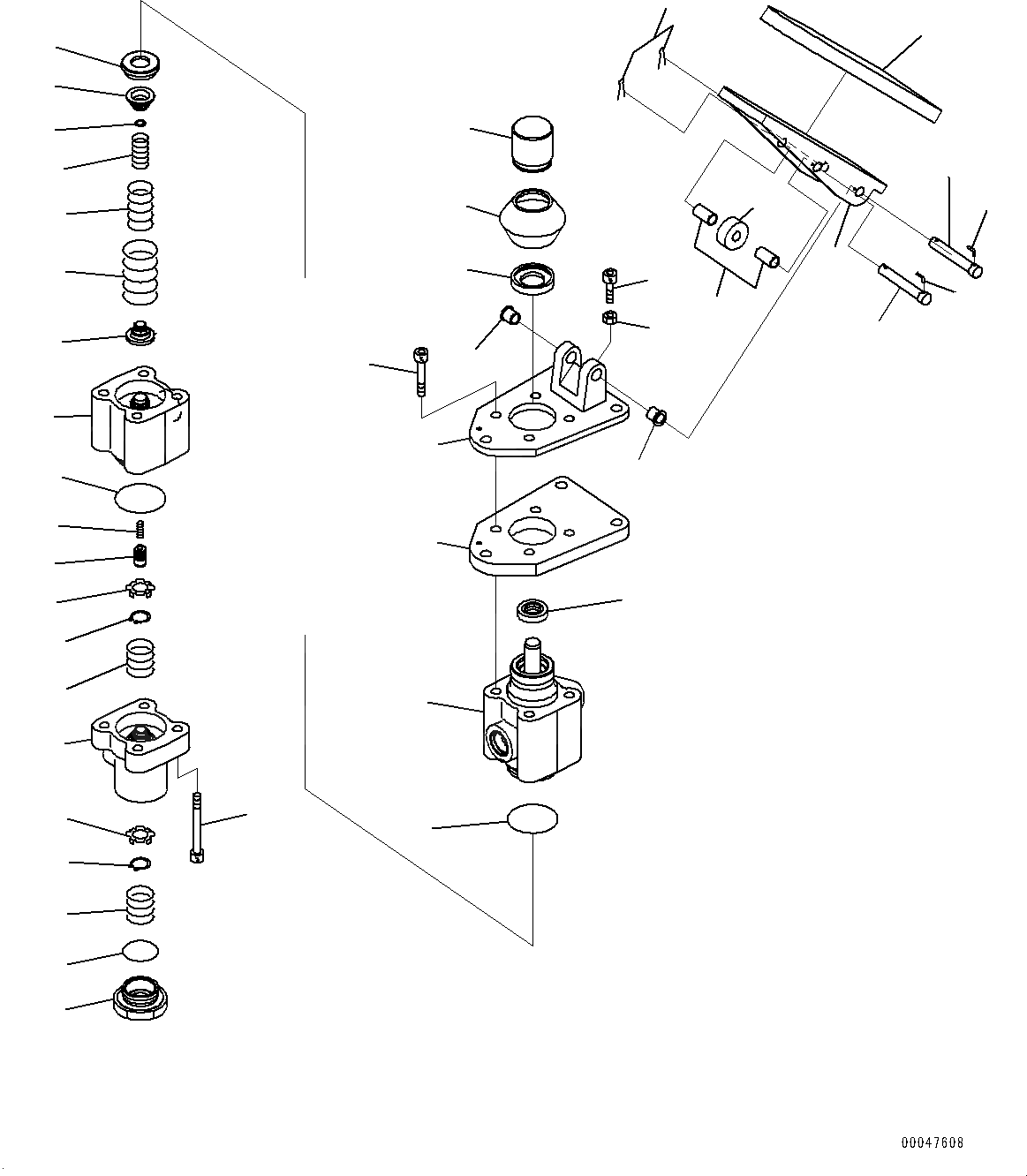 00047608