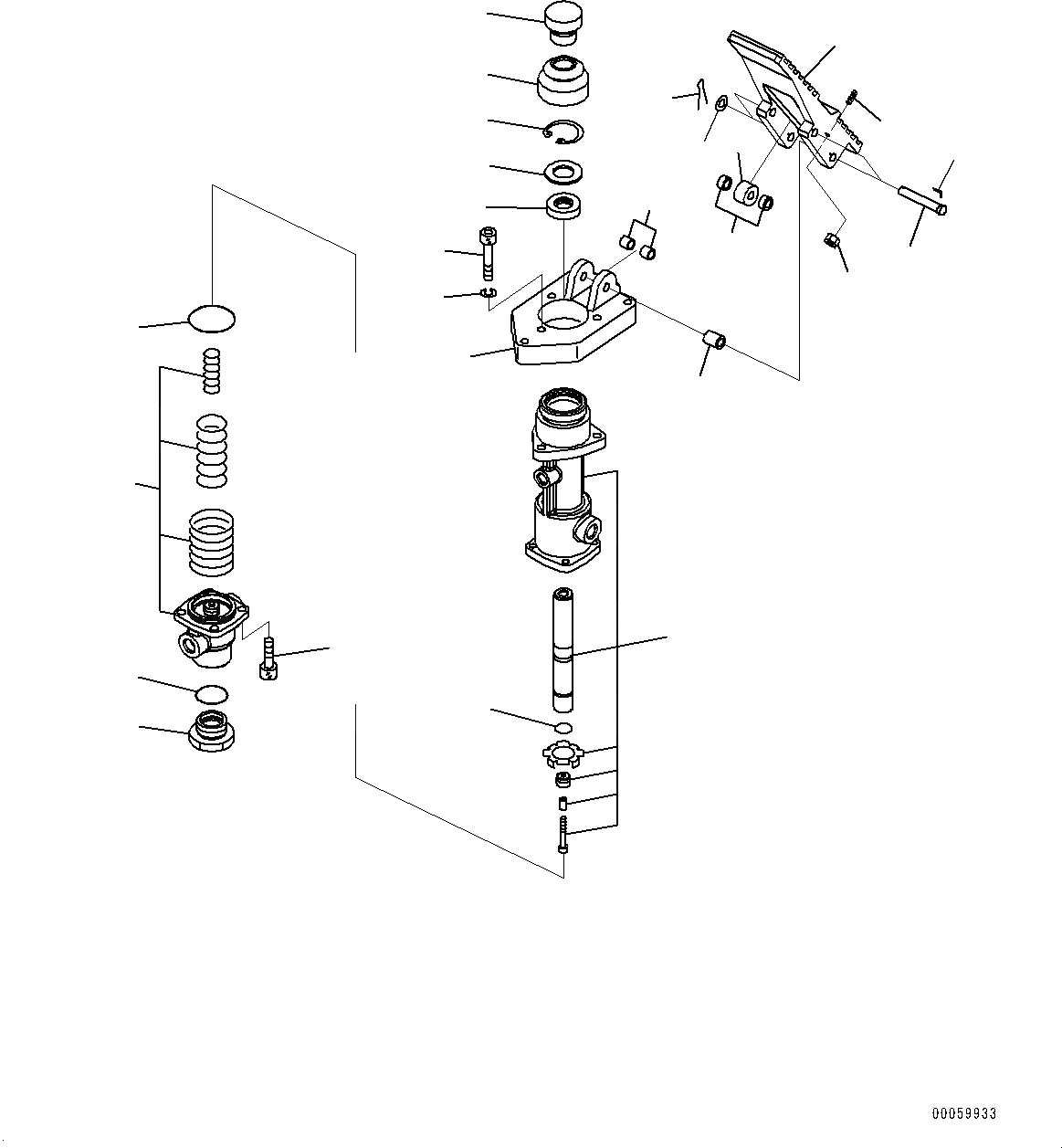 00059933