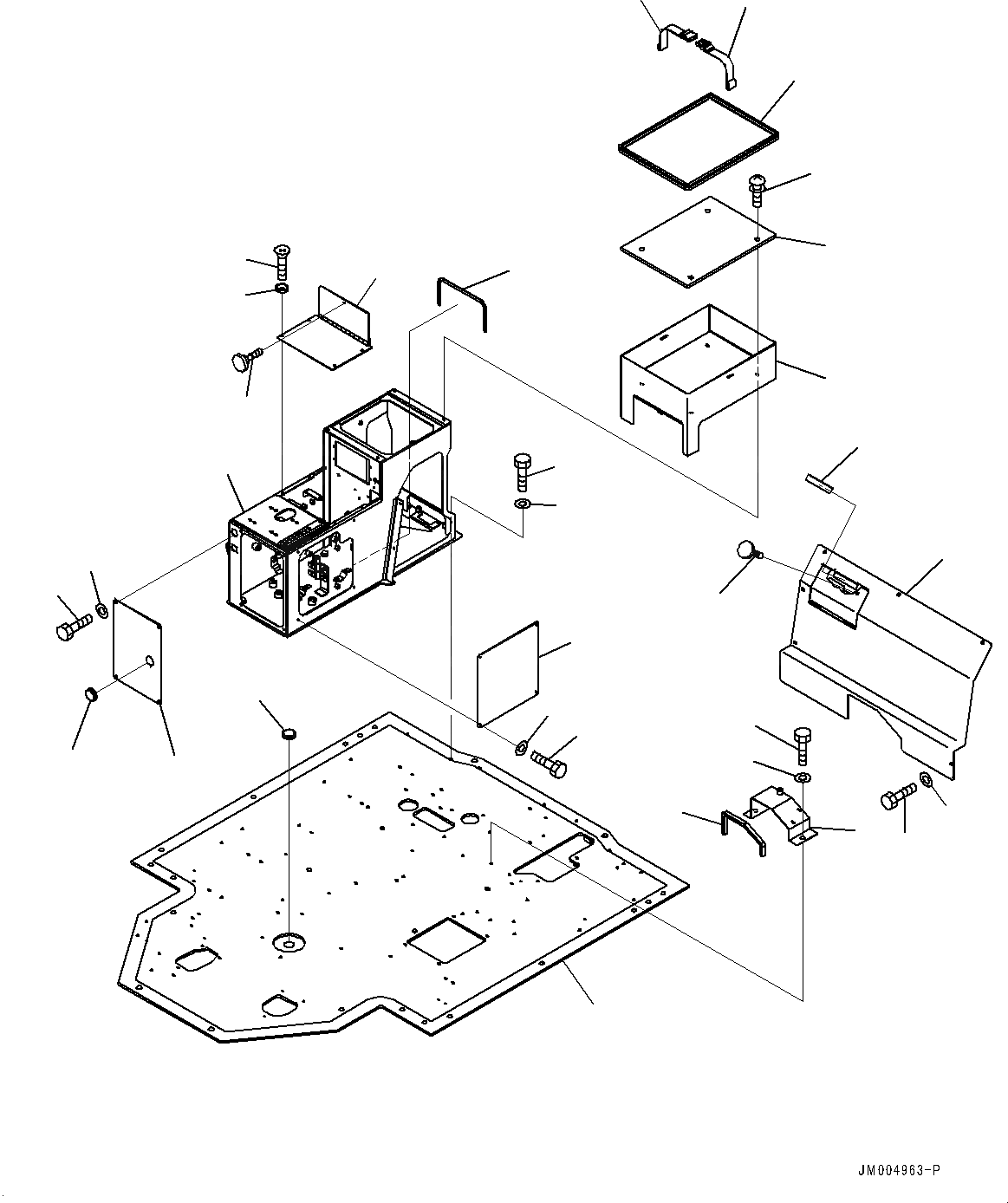 JM004963-P