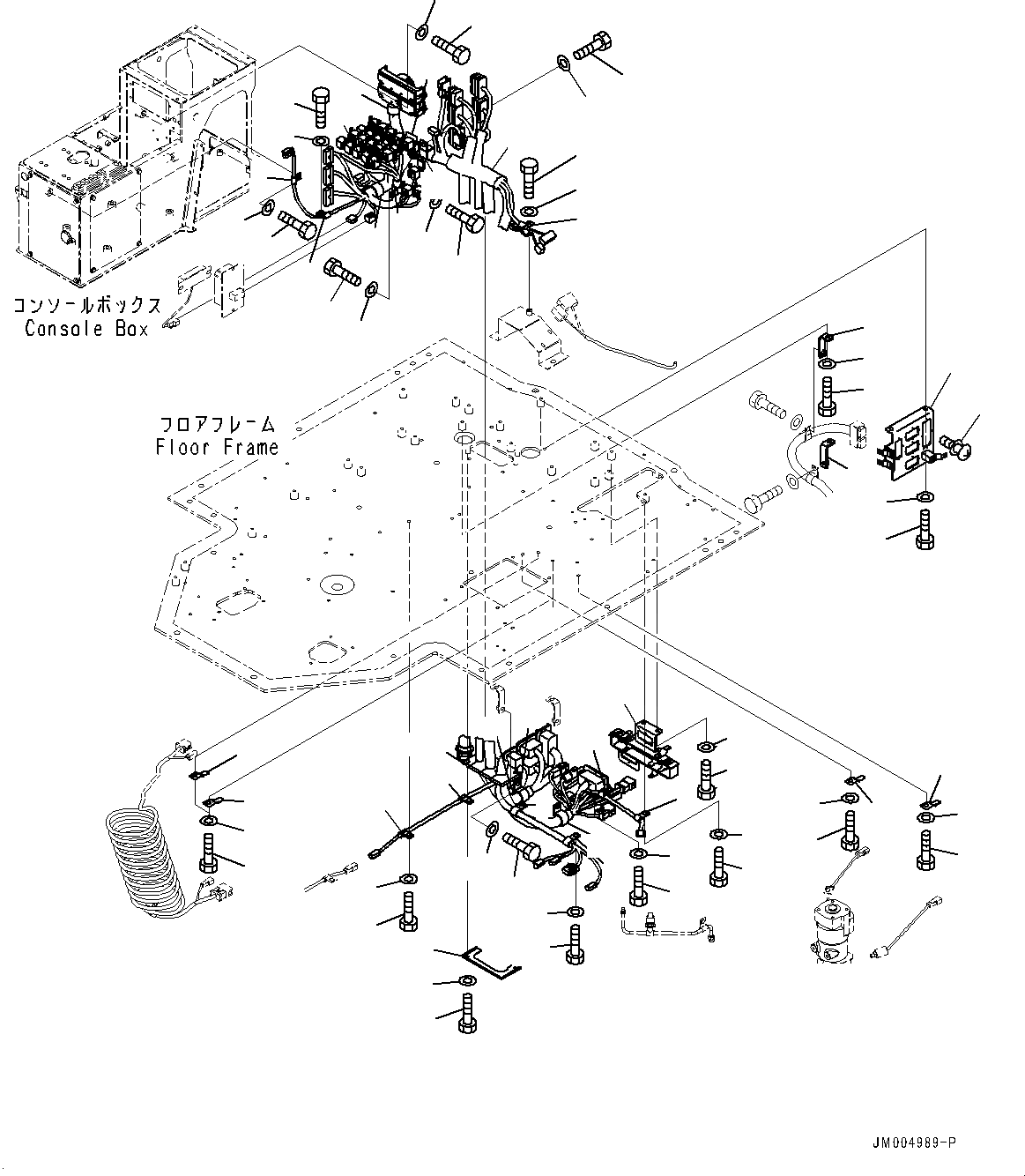 コンソールボックス
Console Box

フロアフレーム
Floor Frame

JM004989-P