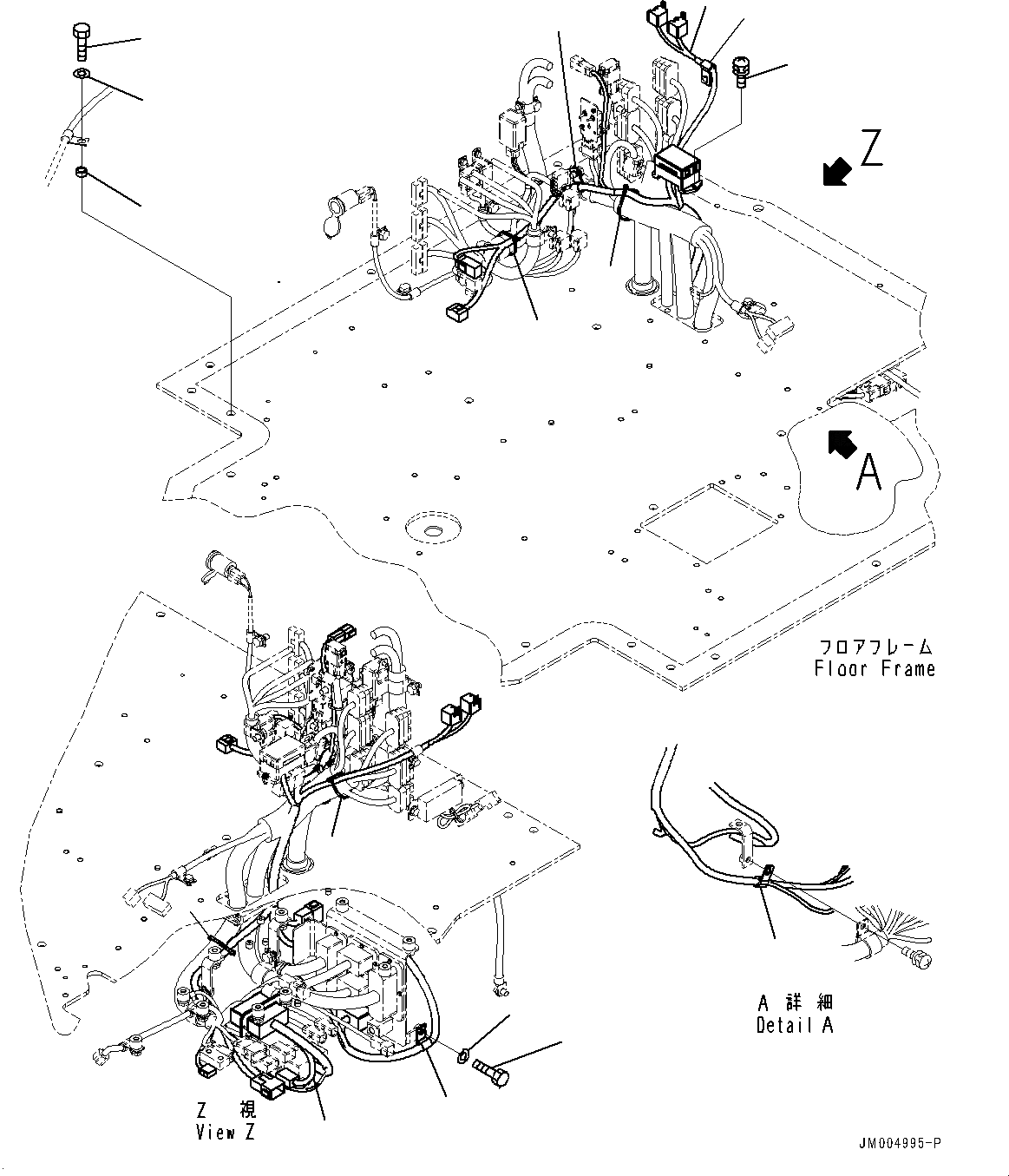 Z

A

フロアフレーム
Floor Frame

A 詳 細
Detail A

Z 視
View Z

JM004995-P