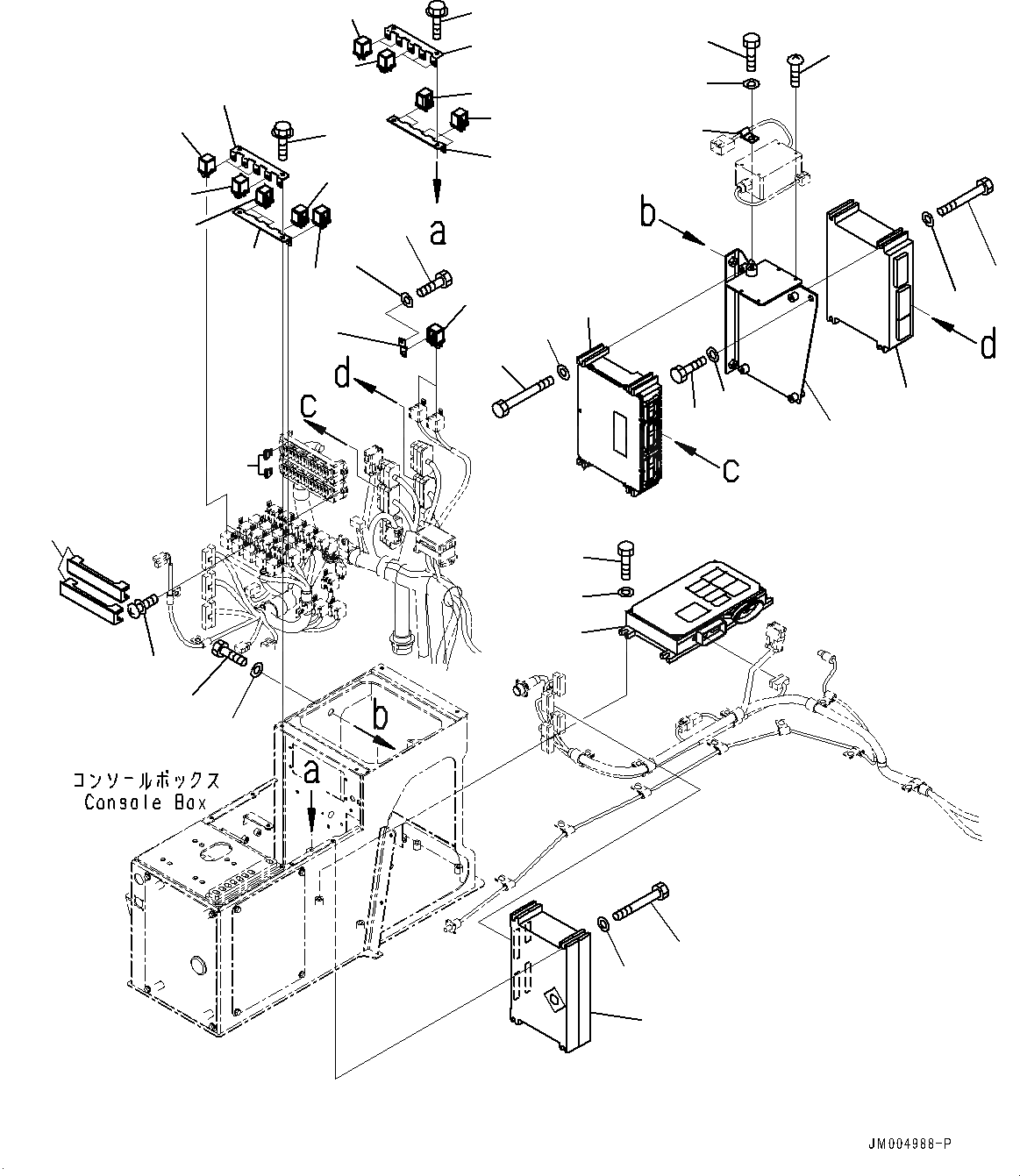 a

b

d

d

c

c

b

a

コンソールボックス
Console Box

JM004988-P