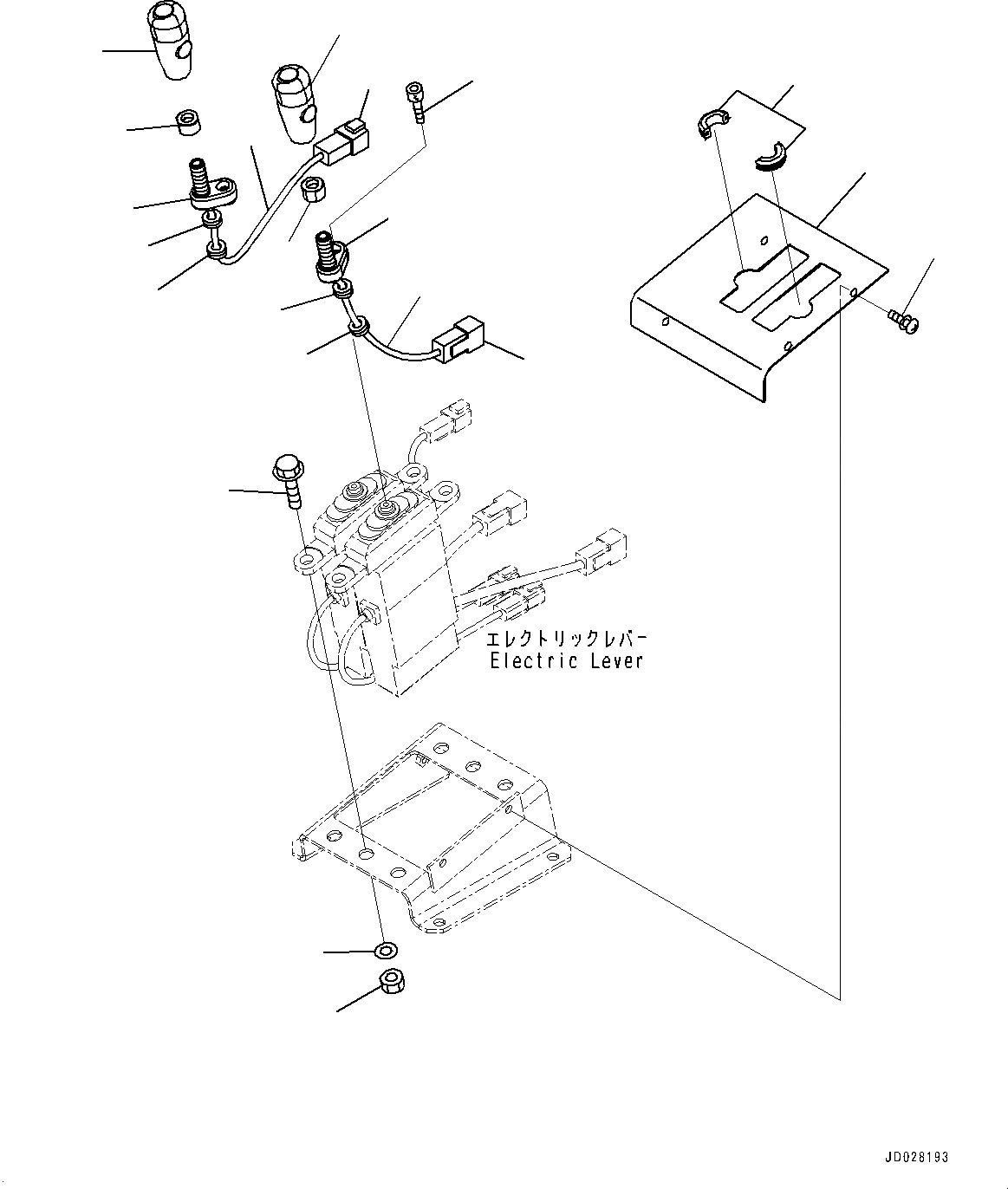 エレクトリックレバー
Electric Lever

JD028193