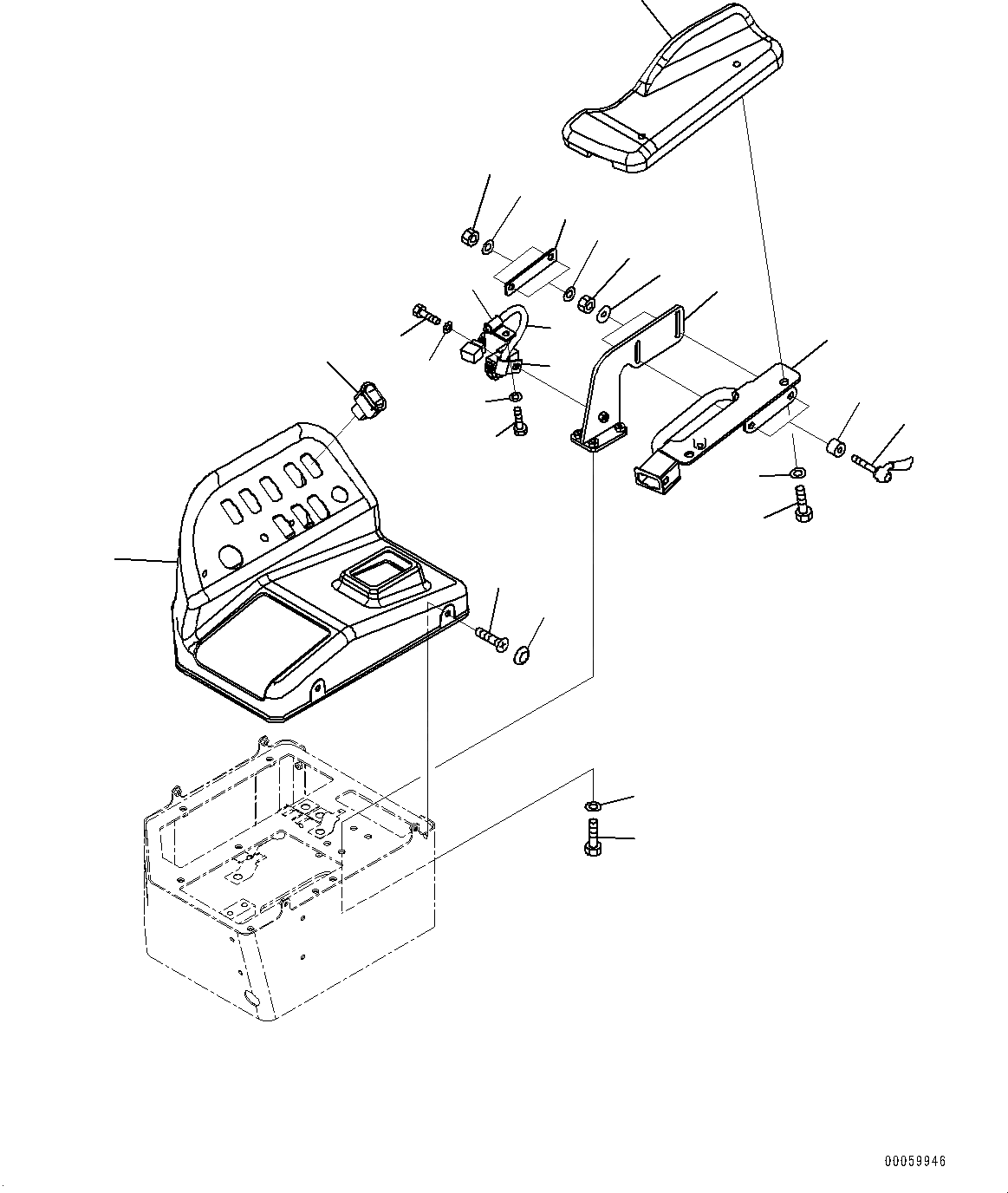 00059946