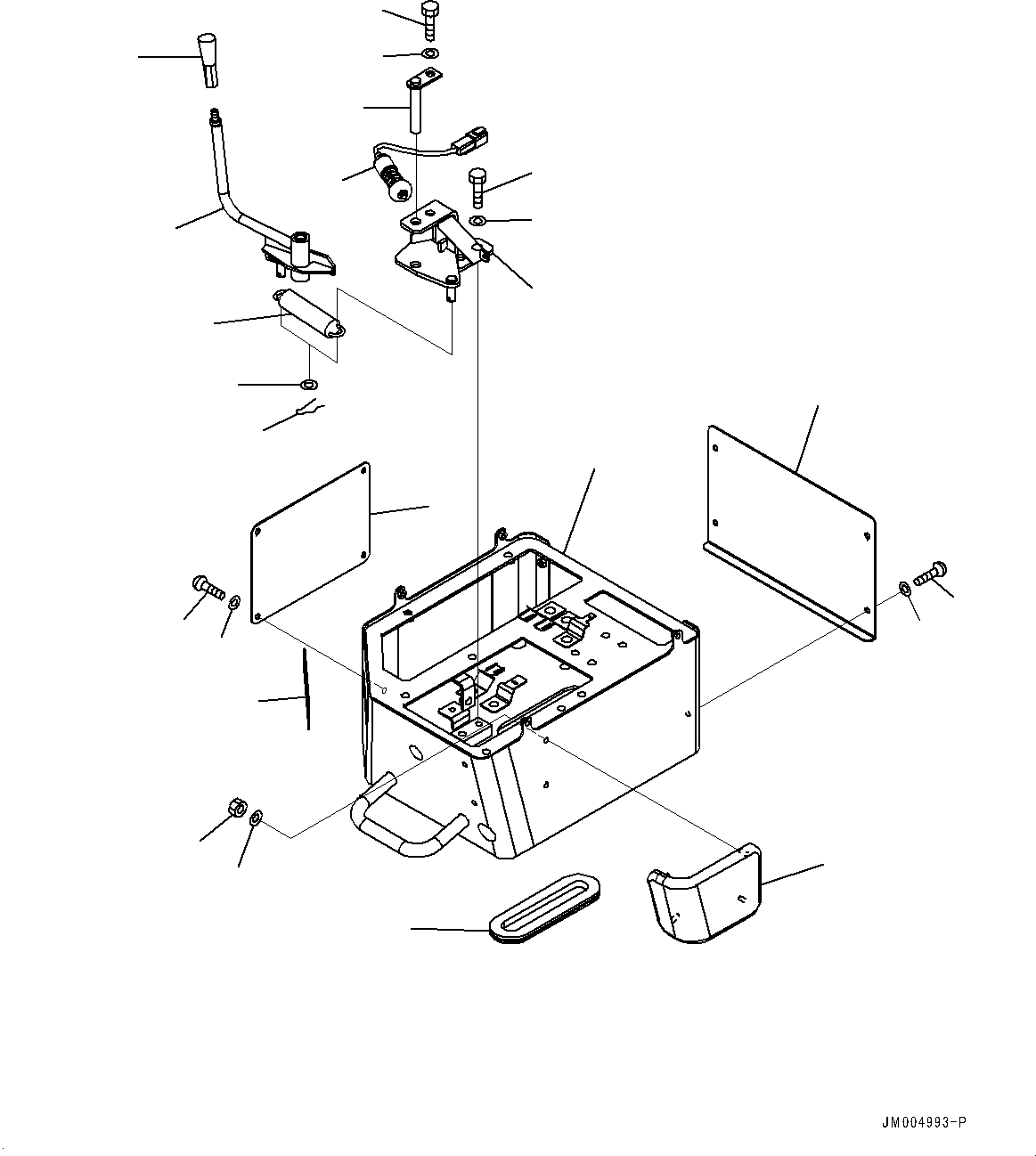 JM004993-P