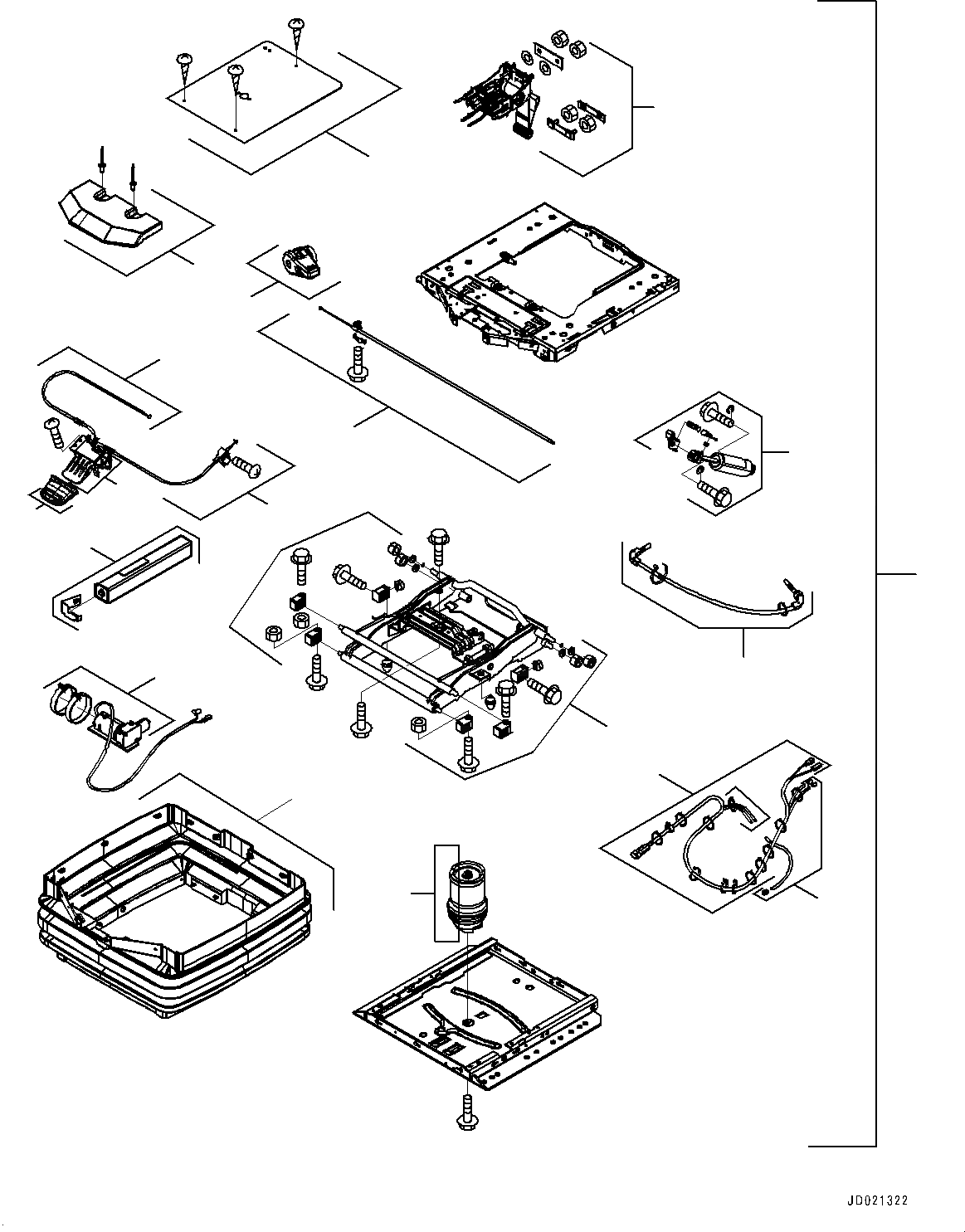 JD021322