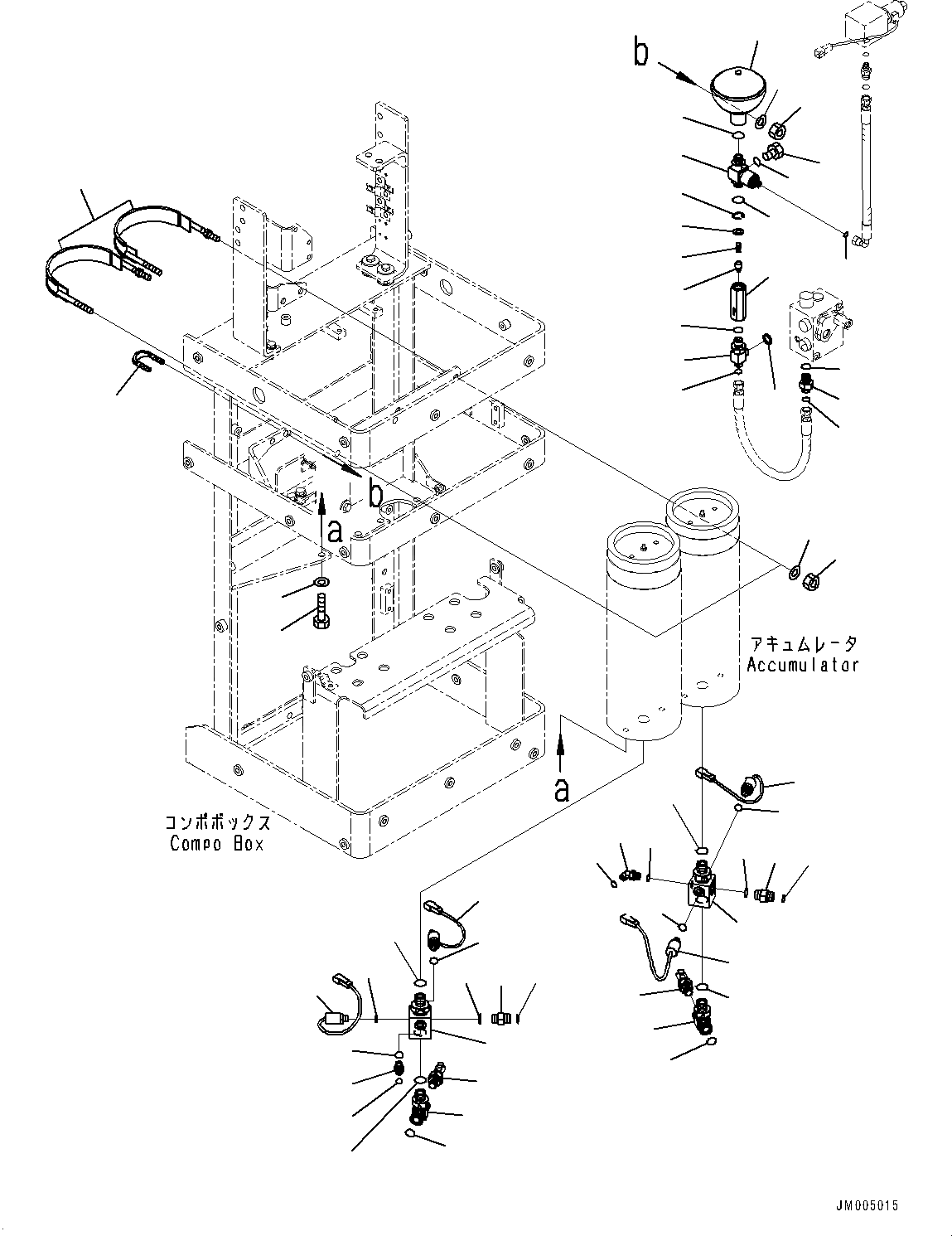 b

b

a

アキュムレータ
Accumulator

a

コンポボックス
Compo Box

JM005015