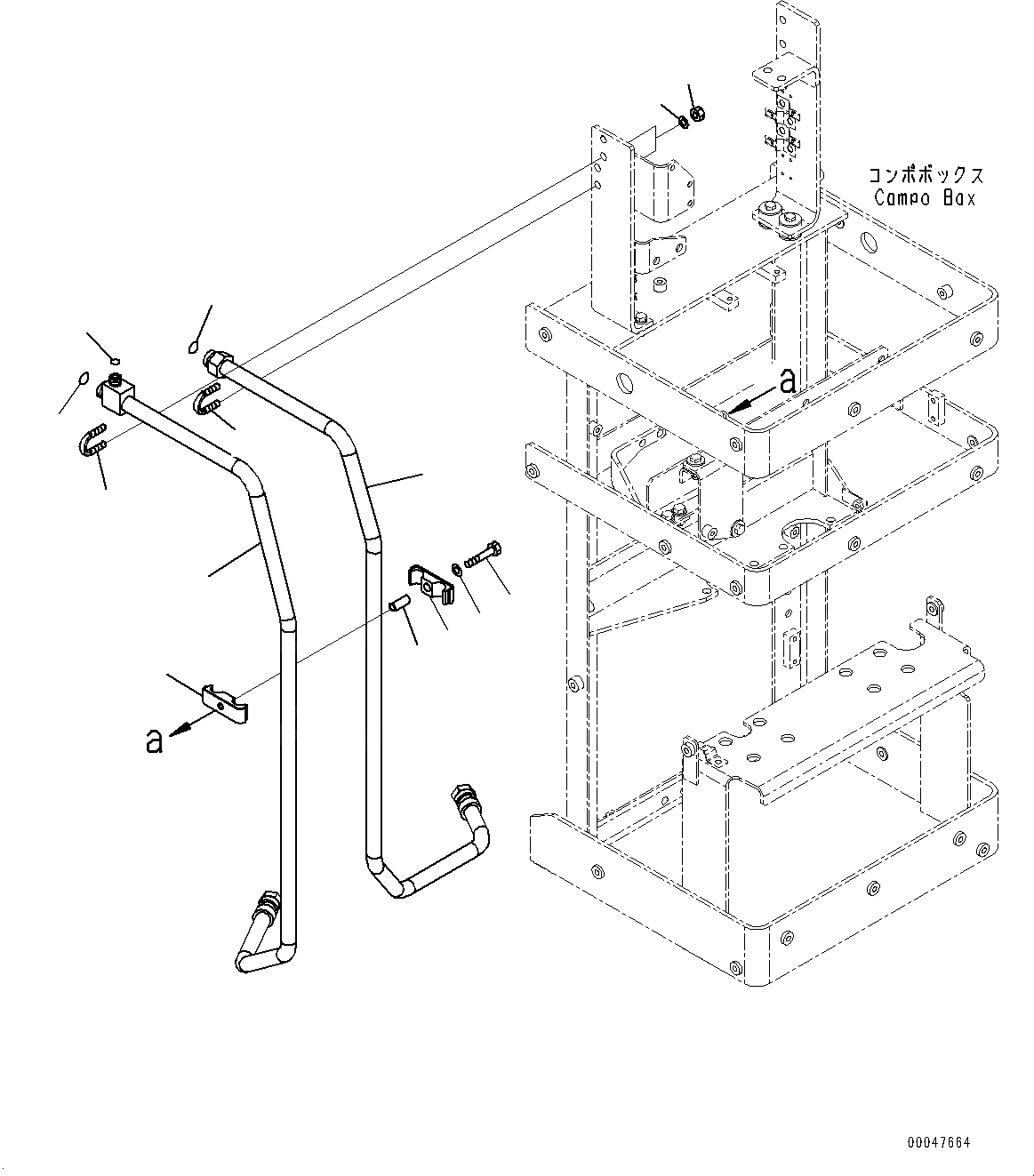 コンポボックス
Campo Box

a

a

00047664