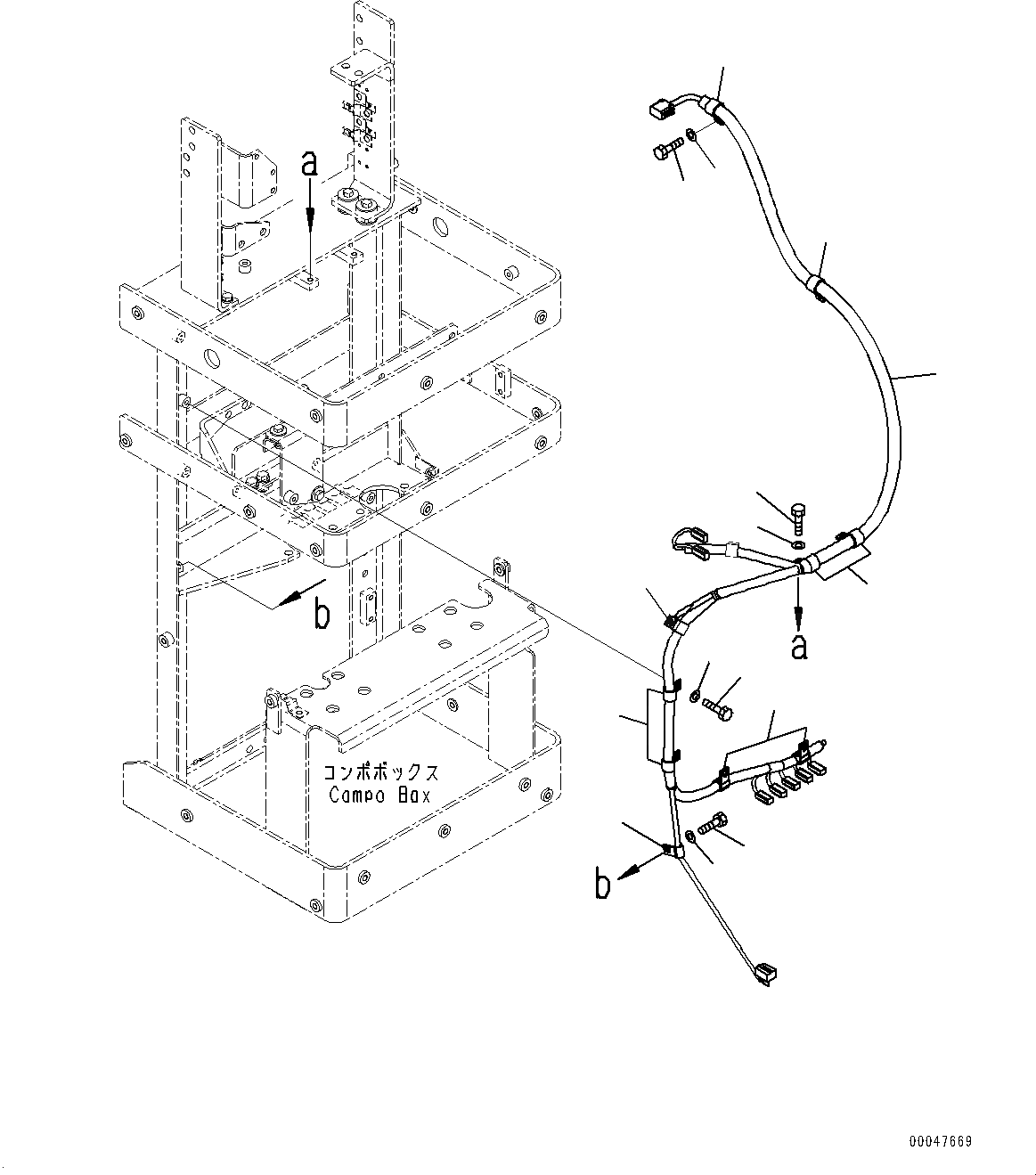 a

b

コンポボックス
Campo Box

a

b

00047669