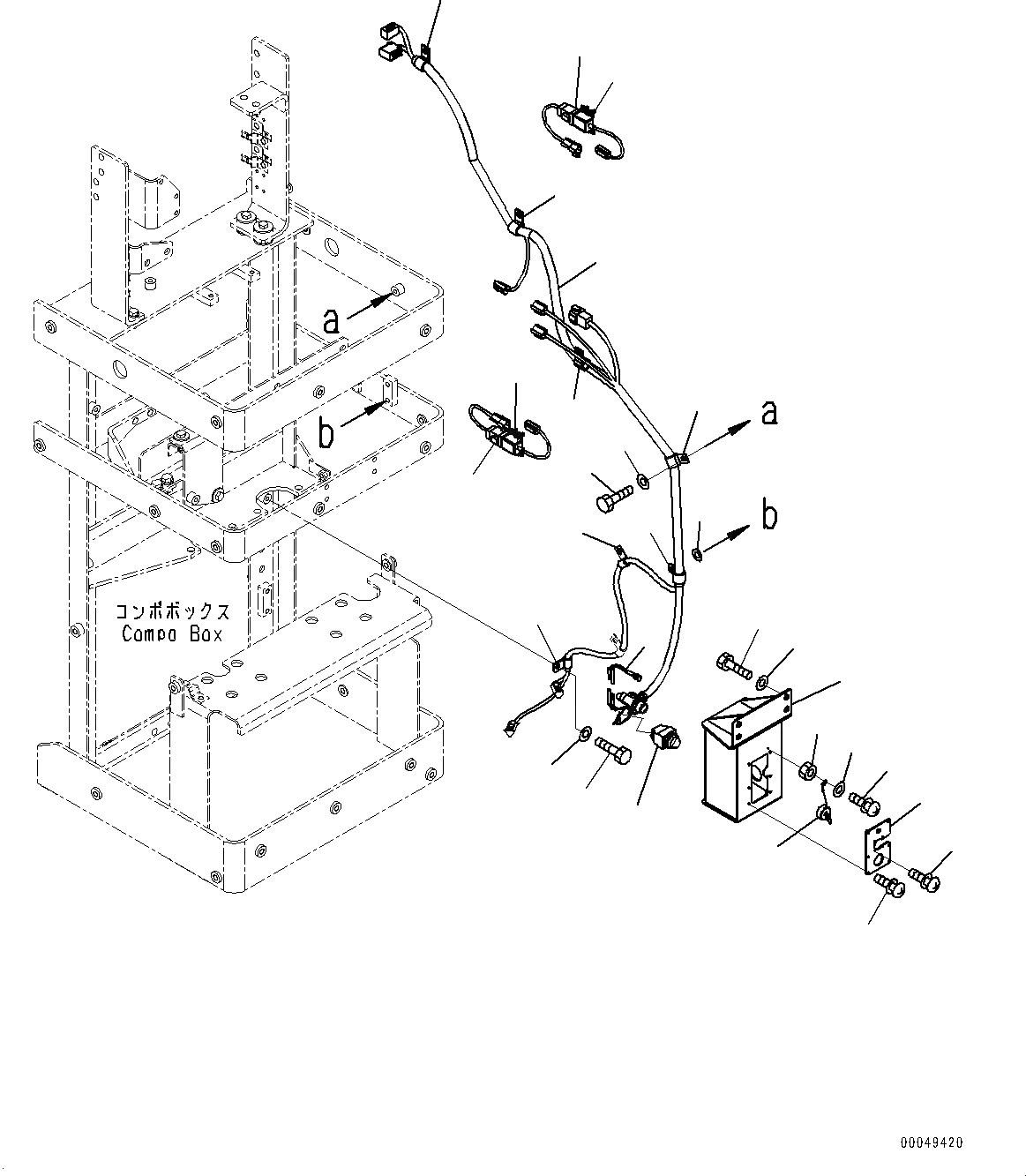 a

b

a

b

コンポボックス
Compo Box

00049420