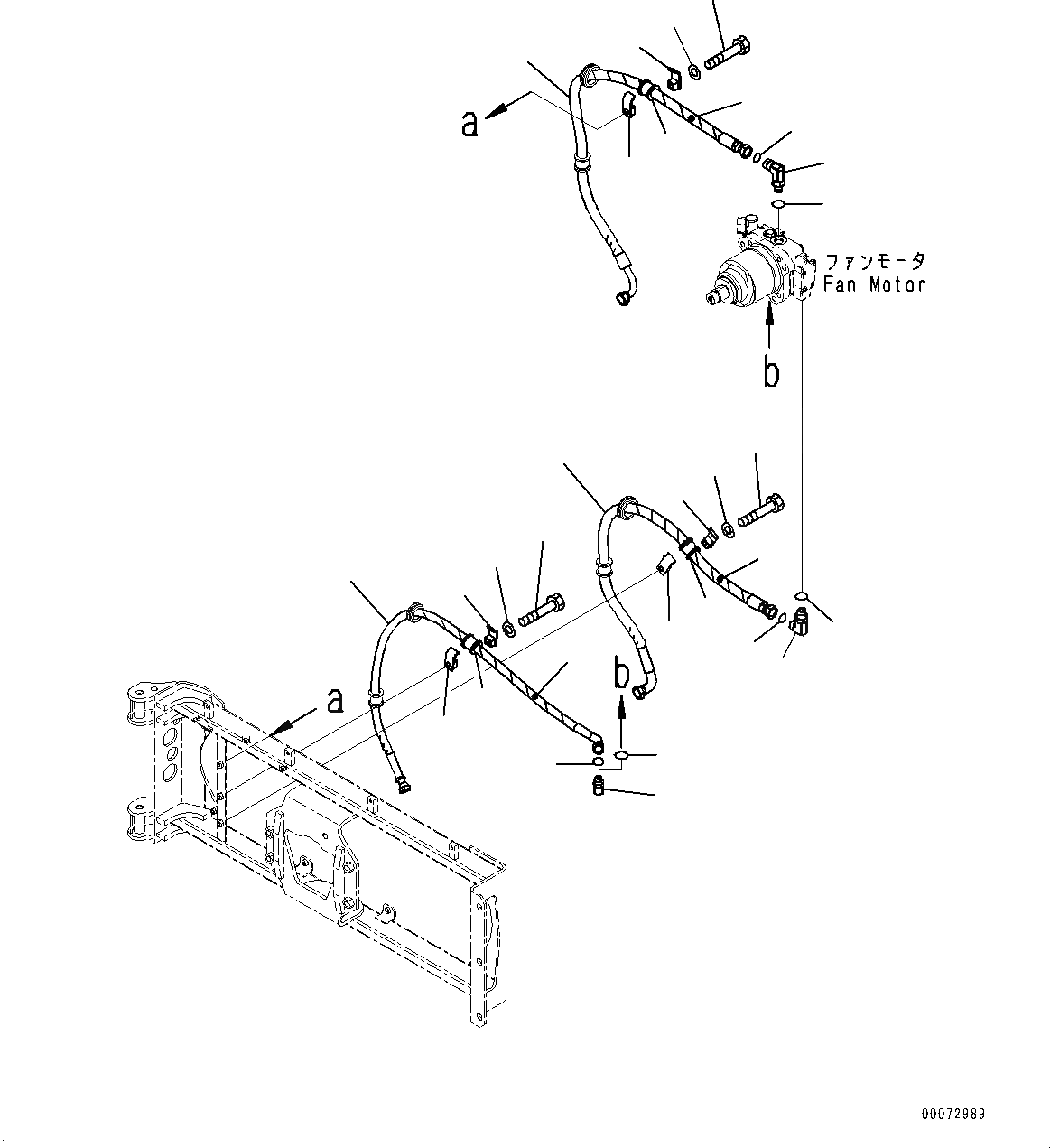 a

ファンモータ
Fan Motor

b

b

a

00072989