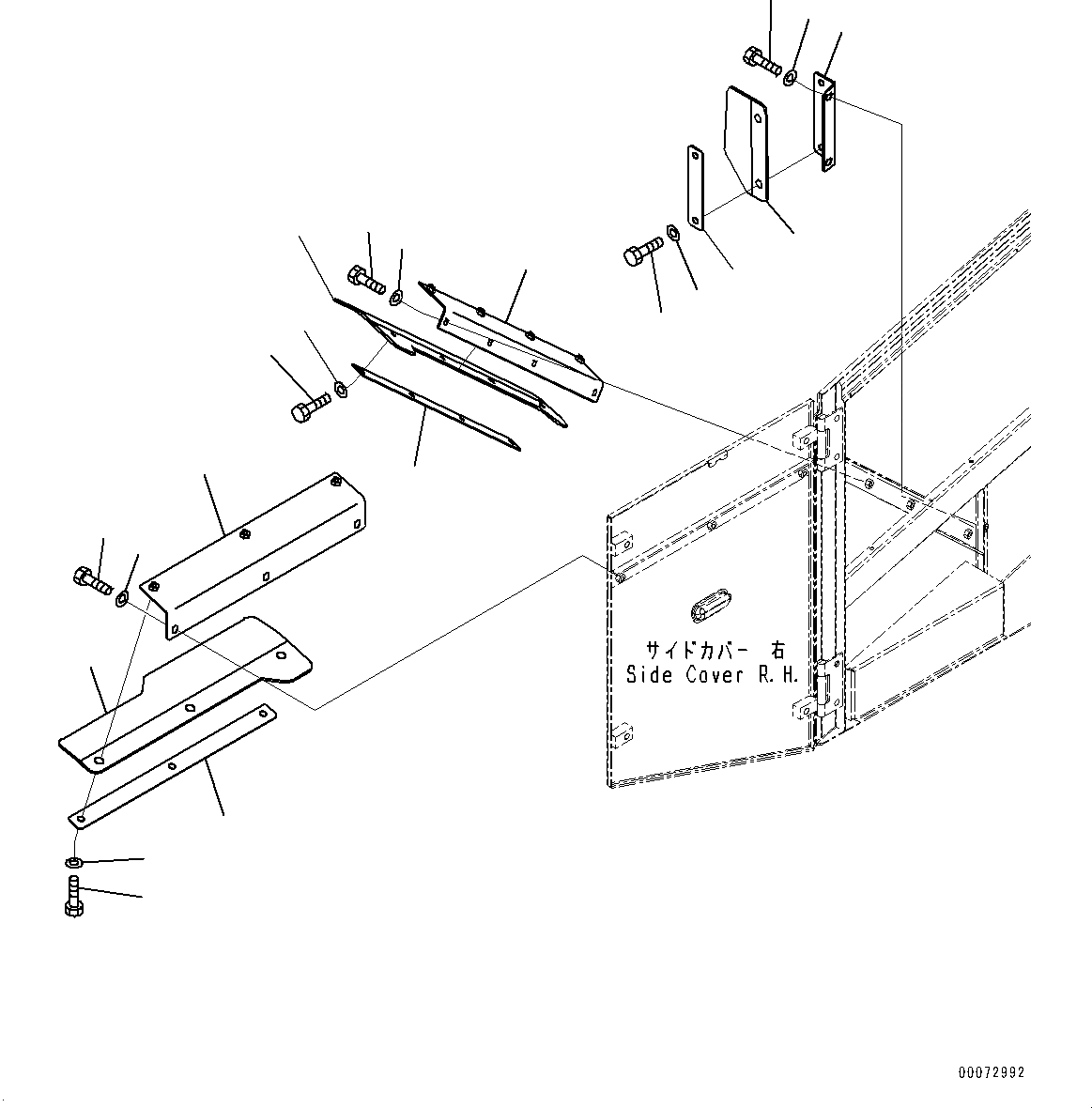 サイドカバー 右
Side Cover R.H.

00072992