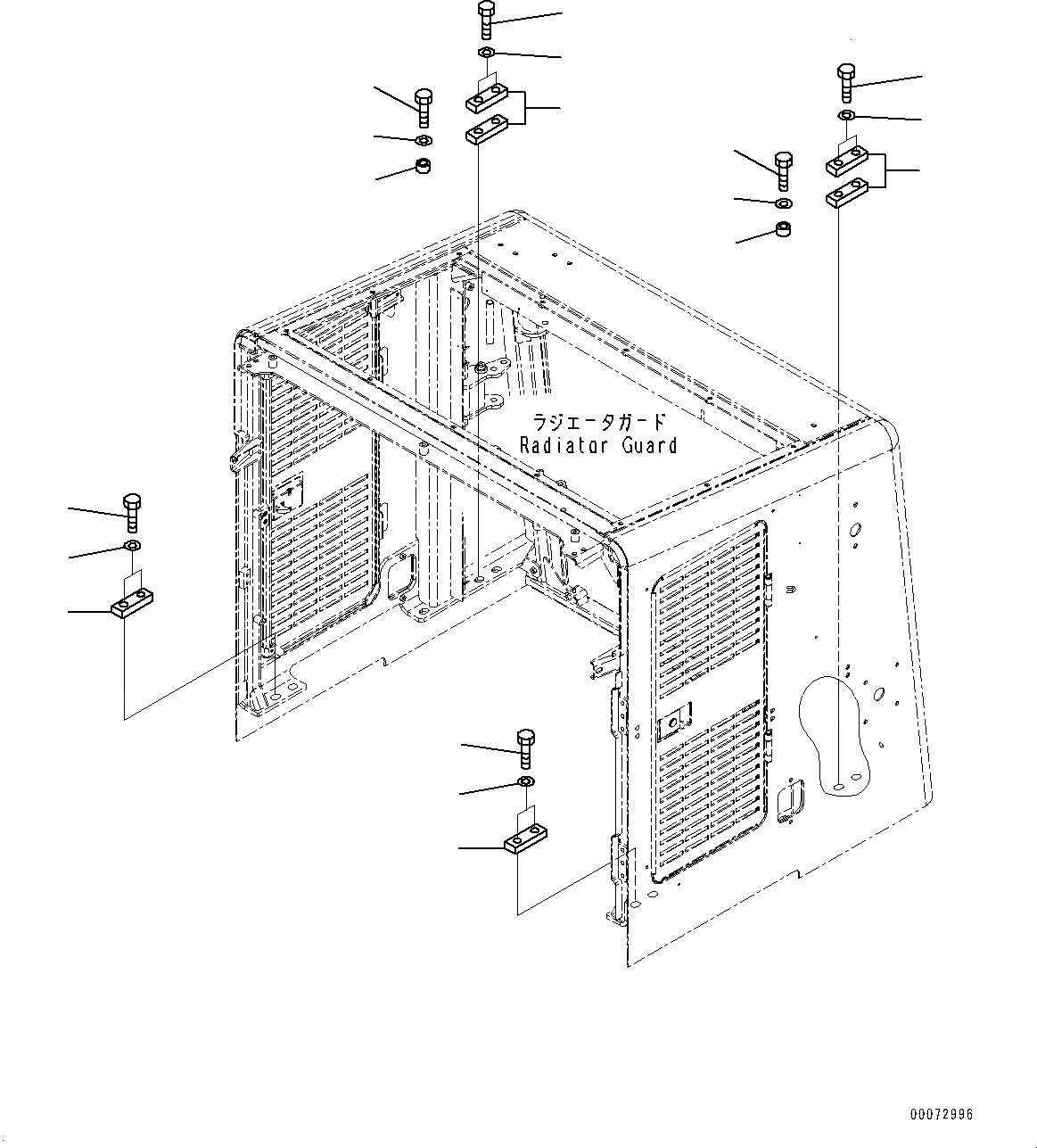 ラジエータガード
Radiator Guard

00072996