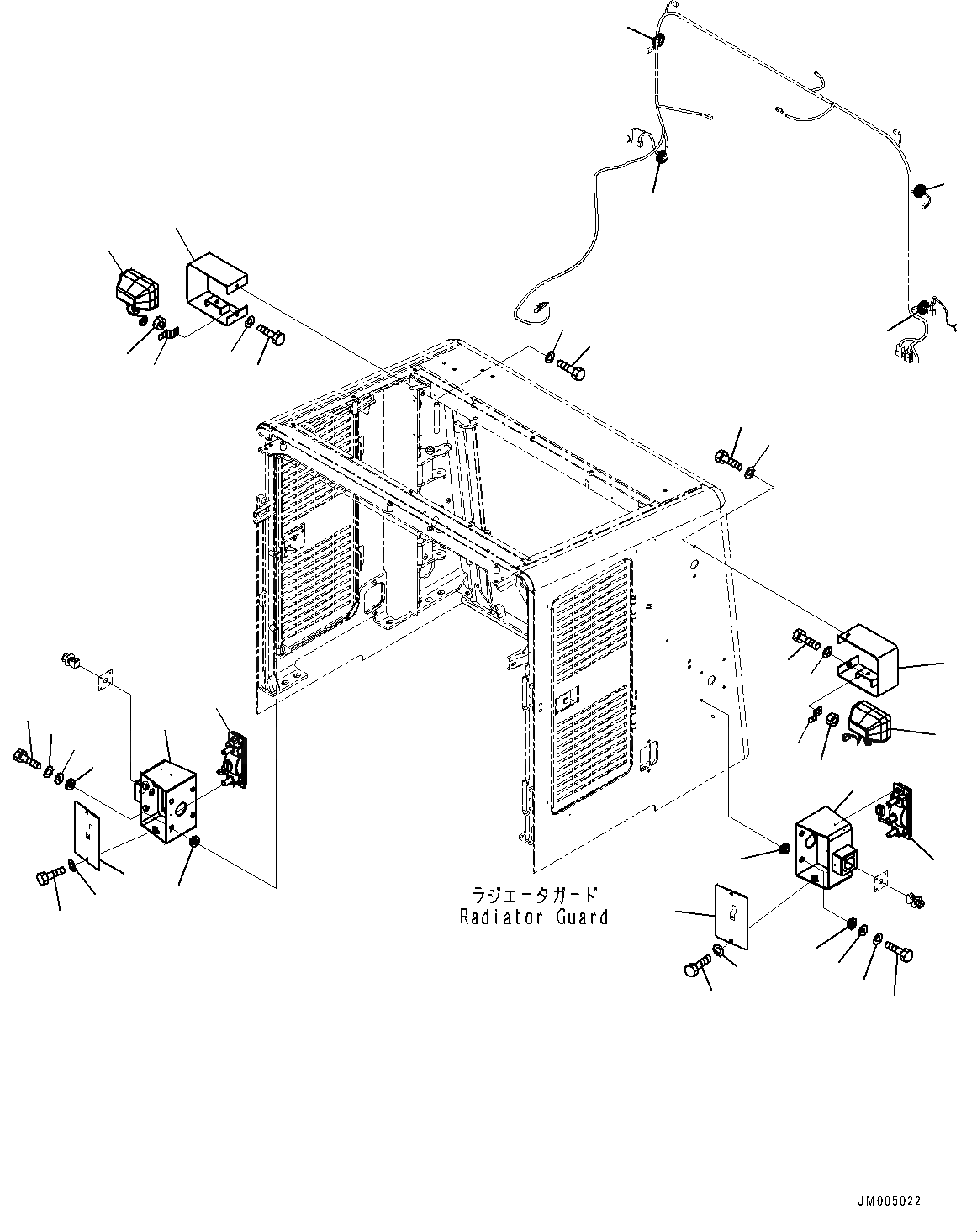 ラジエータガード
Radiator Guard

JM005022