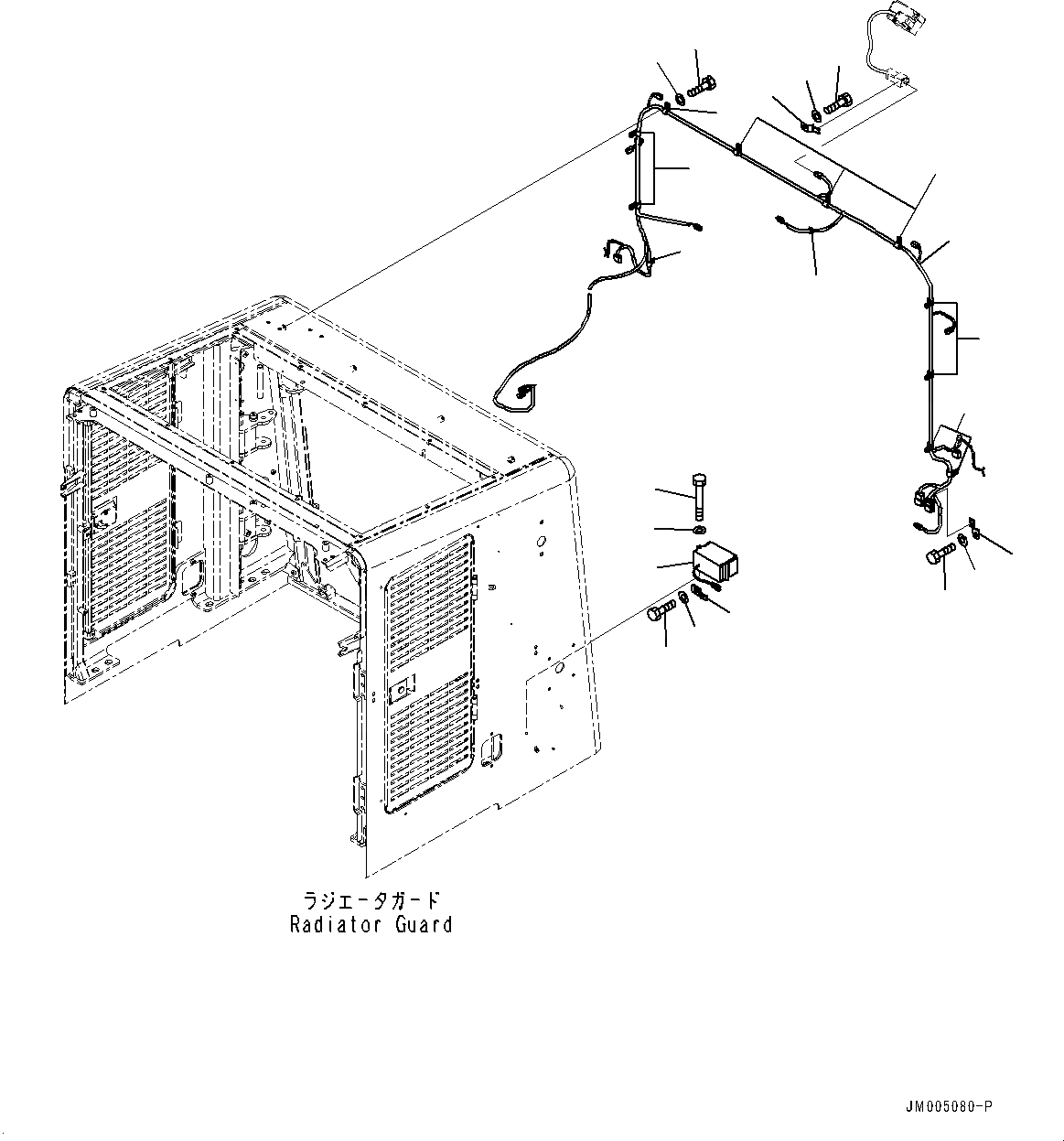 ラジエータガード
Radiator Guard

JM005080-P