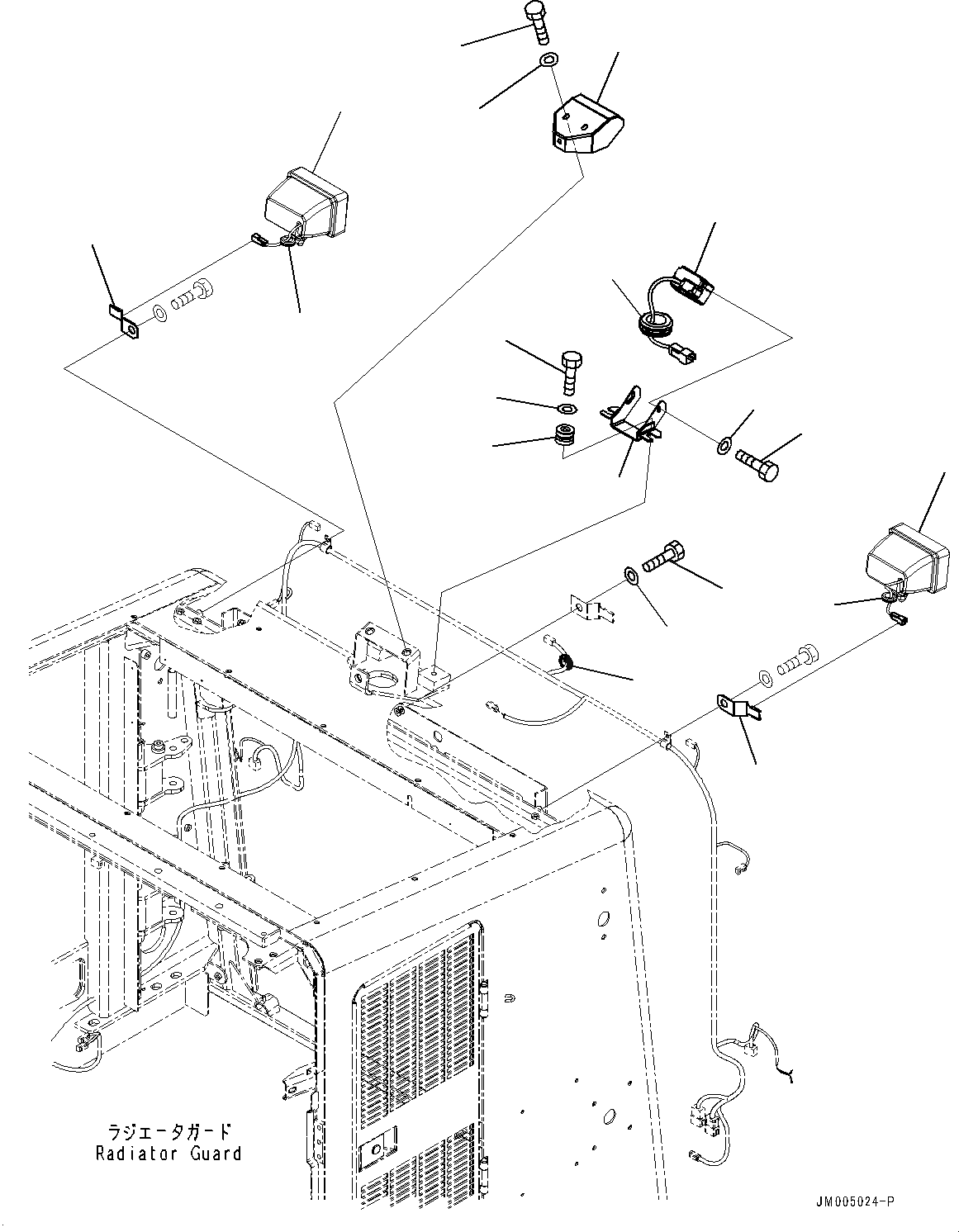 ラジエータガード
Radiator Guard

JM005024-P