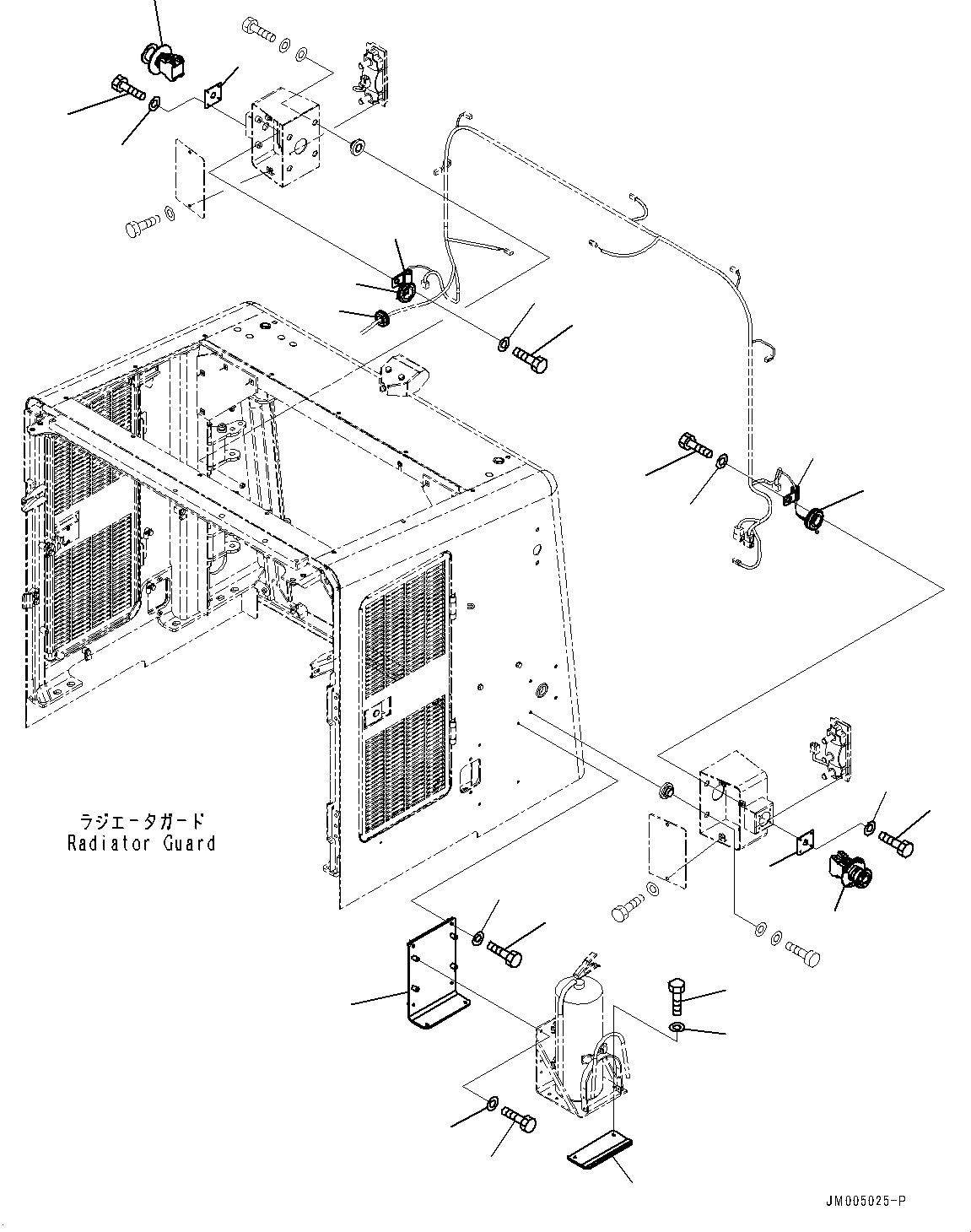 ラジエータガード
Radiator Guard

JM005025-P