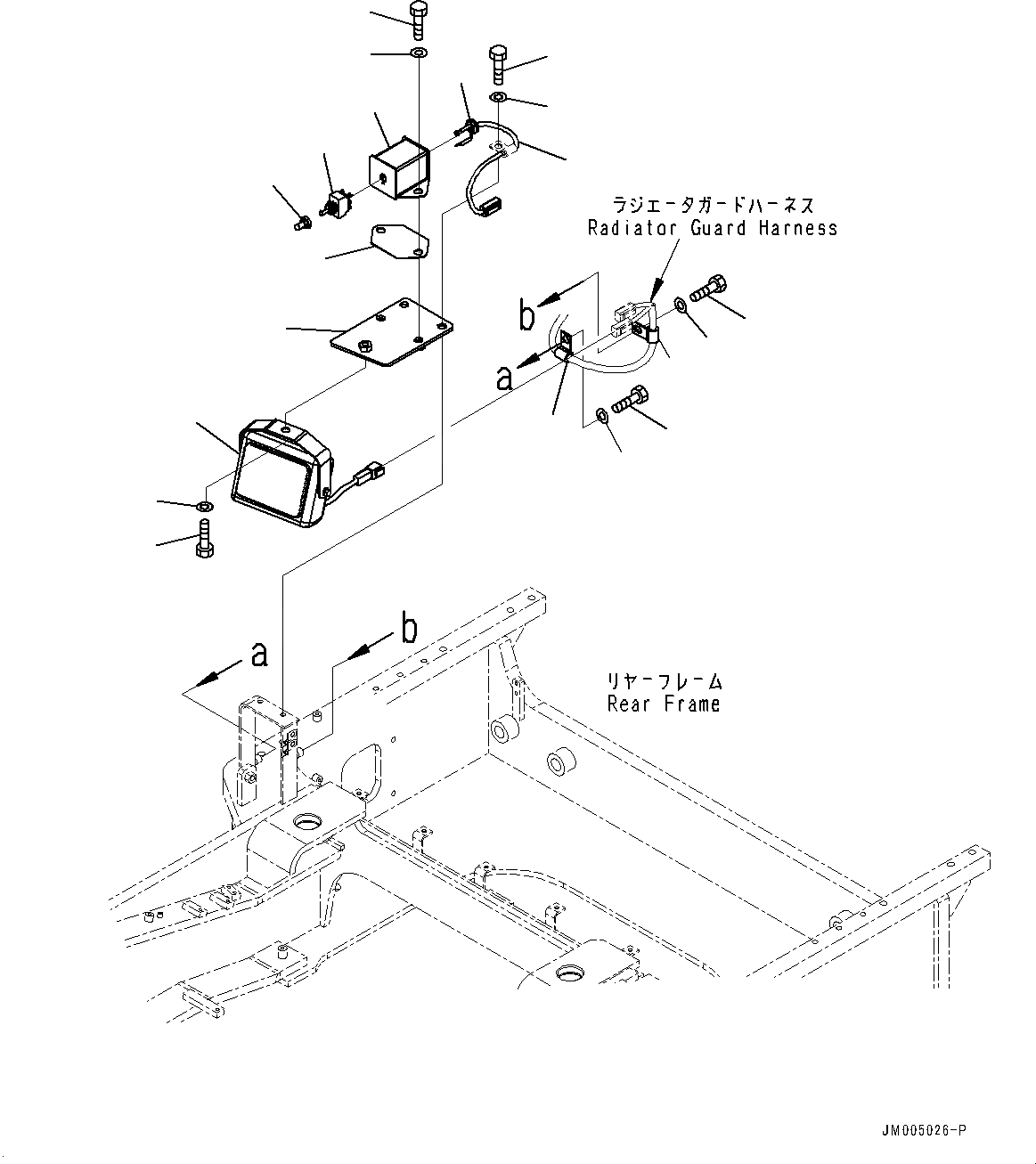 ラジエータガードハーネス
Radiator Guard Harness

b

a

a

b

リヤーフレーム
Rear Frame

JM005026-P