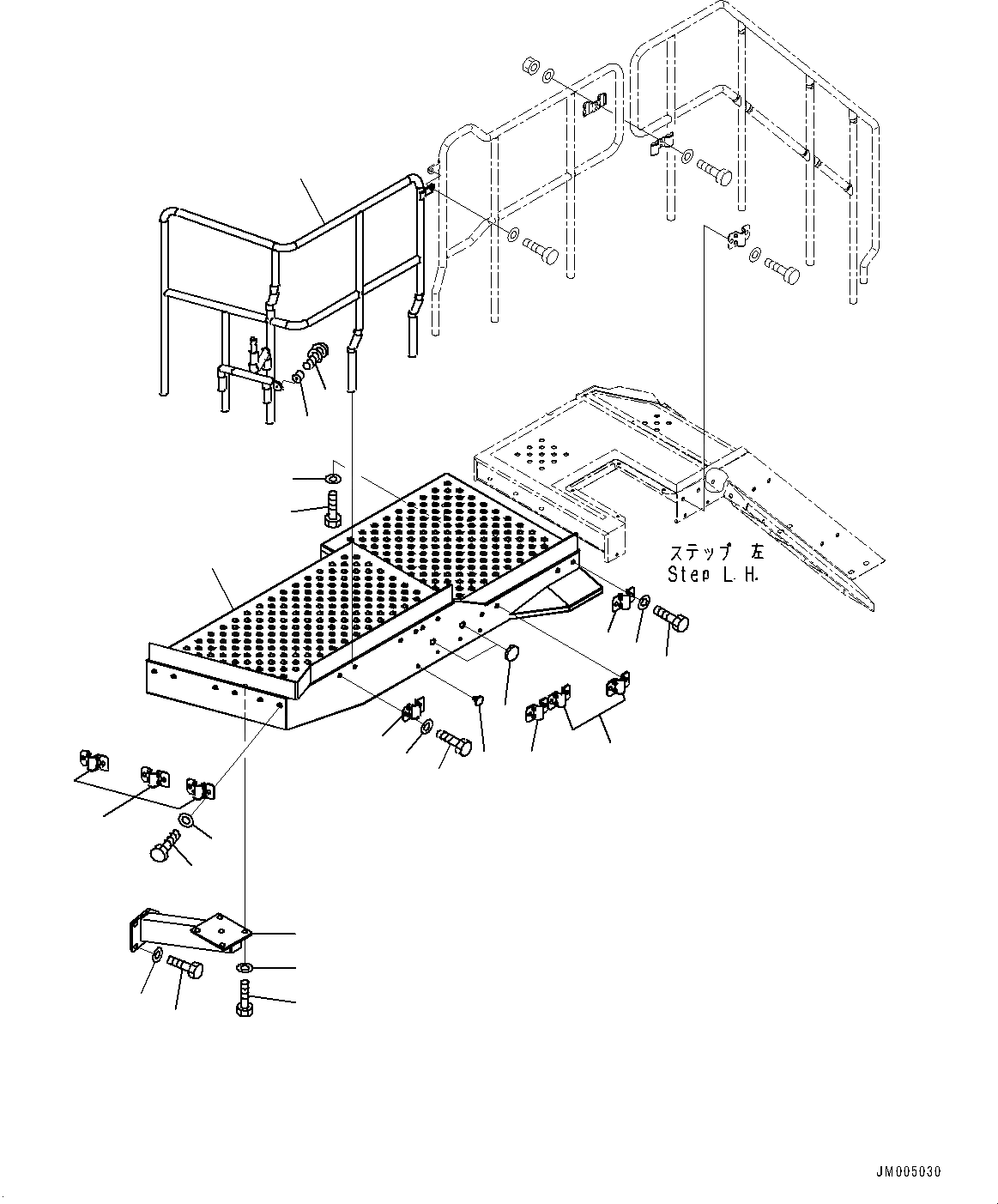 ステップ 左
Step L.H.

JM005030