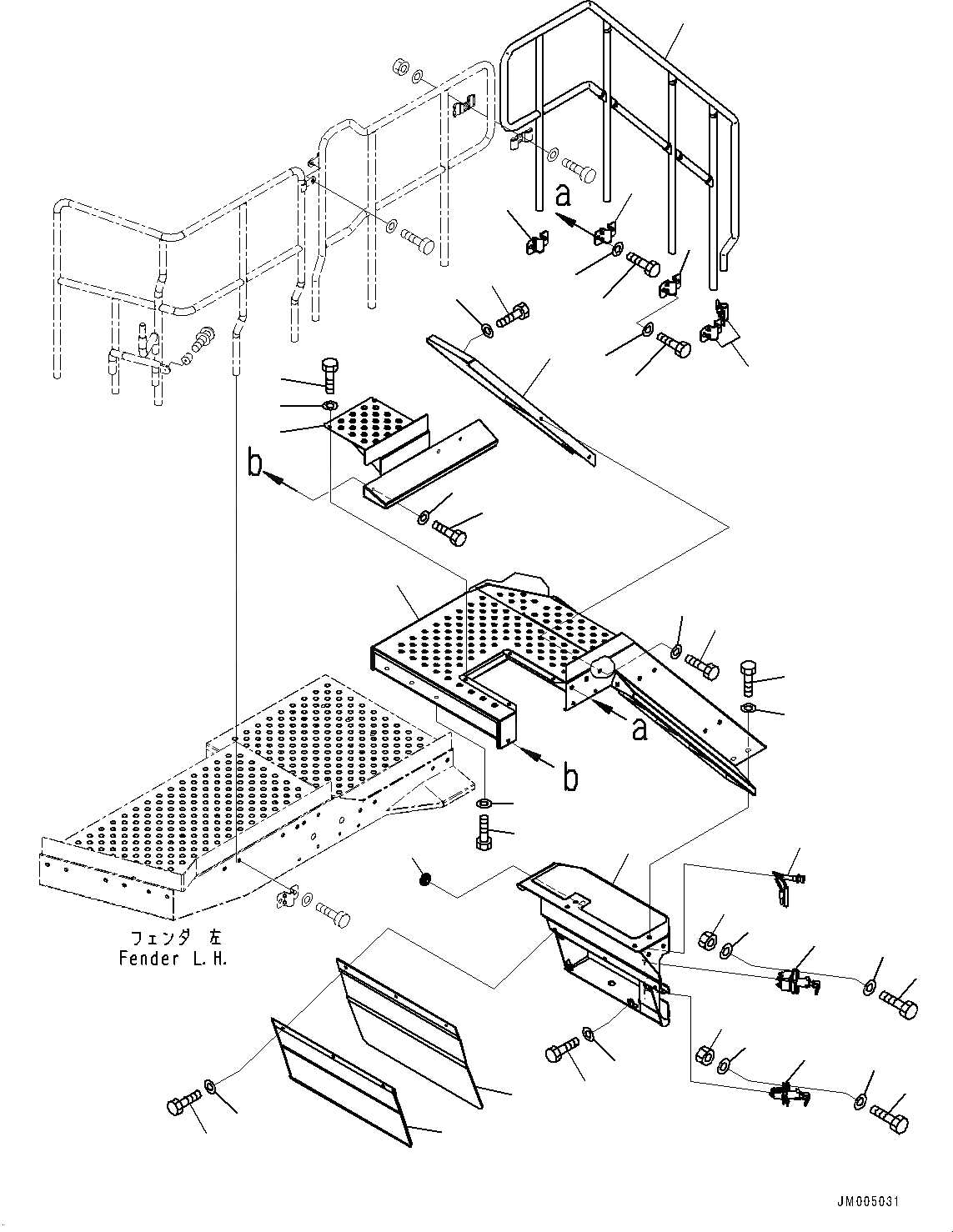 a

b

a

b

フェンダ 左
Fender L.H.

JM005031