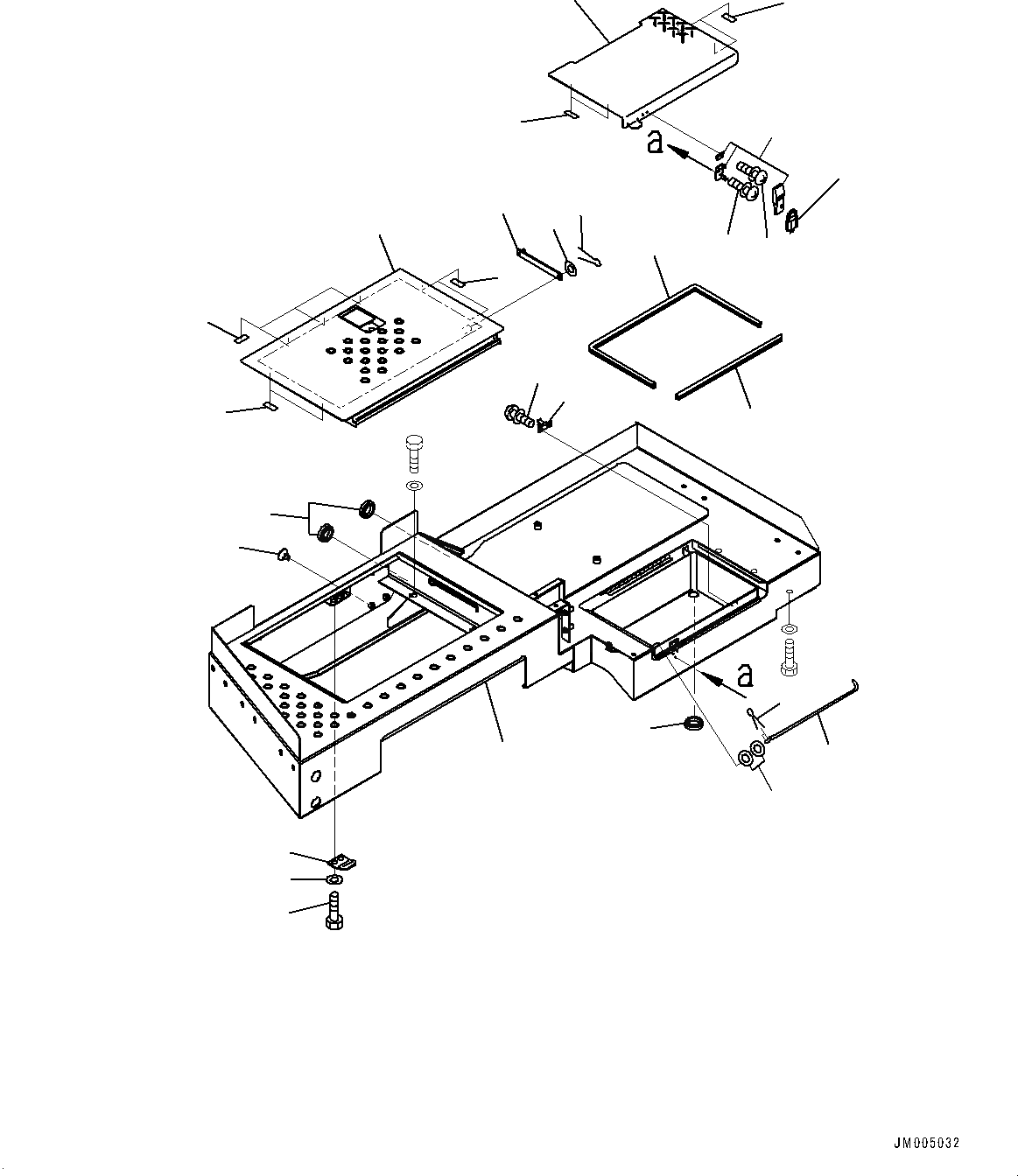 a

a

JM005032