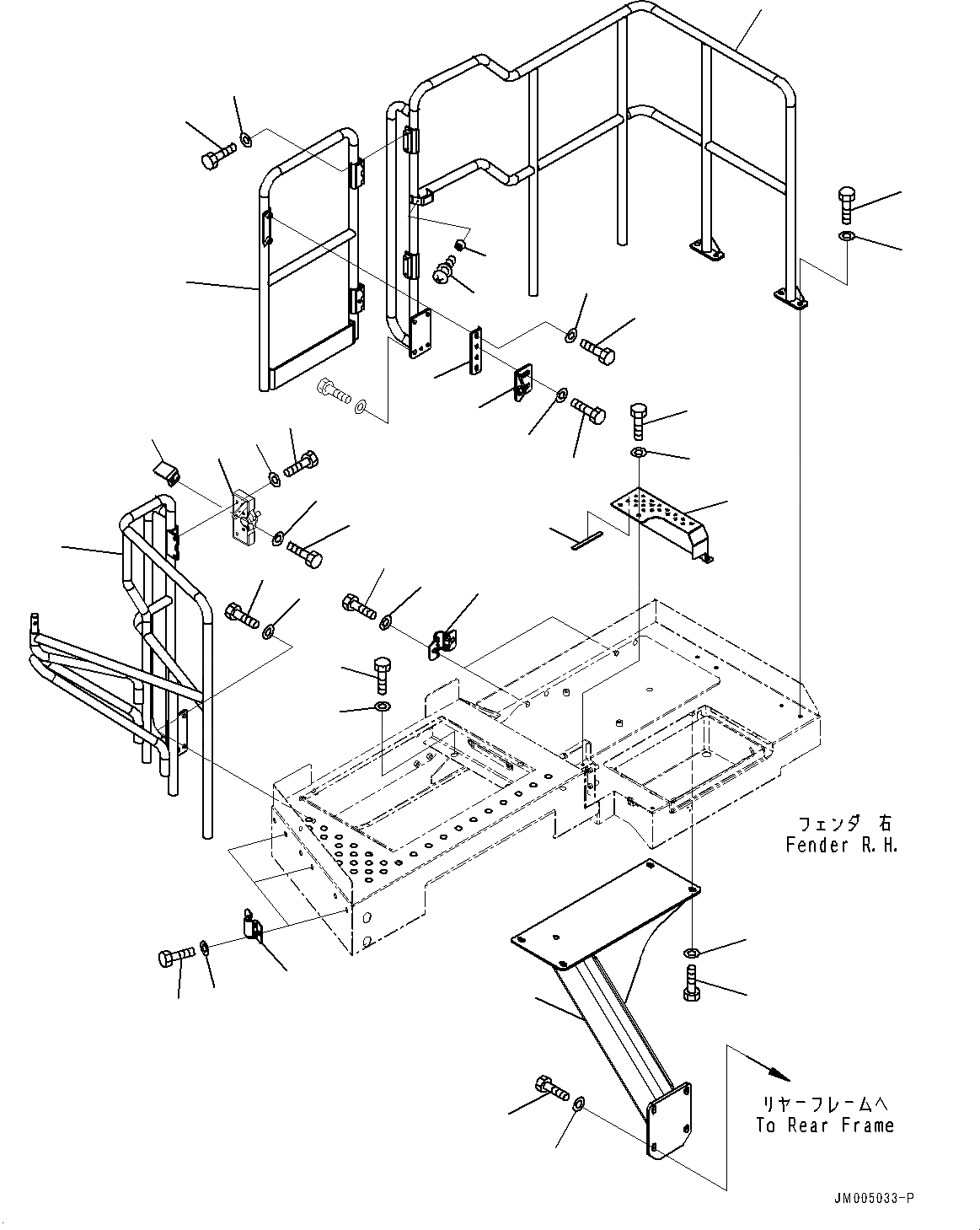 フェンダ 右
Fender R.H.

リヤーフレームへ
To Rear Frame

JM005033-P