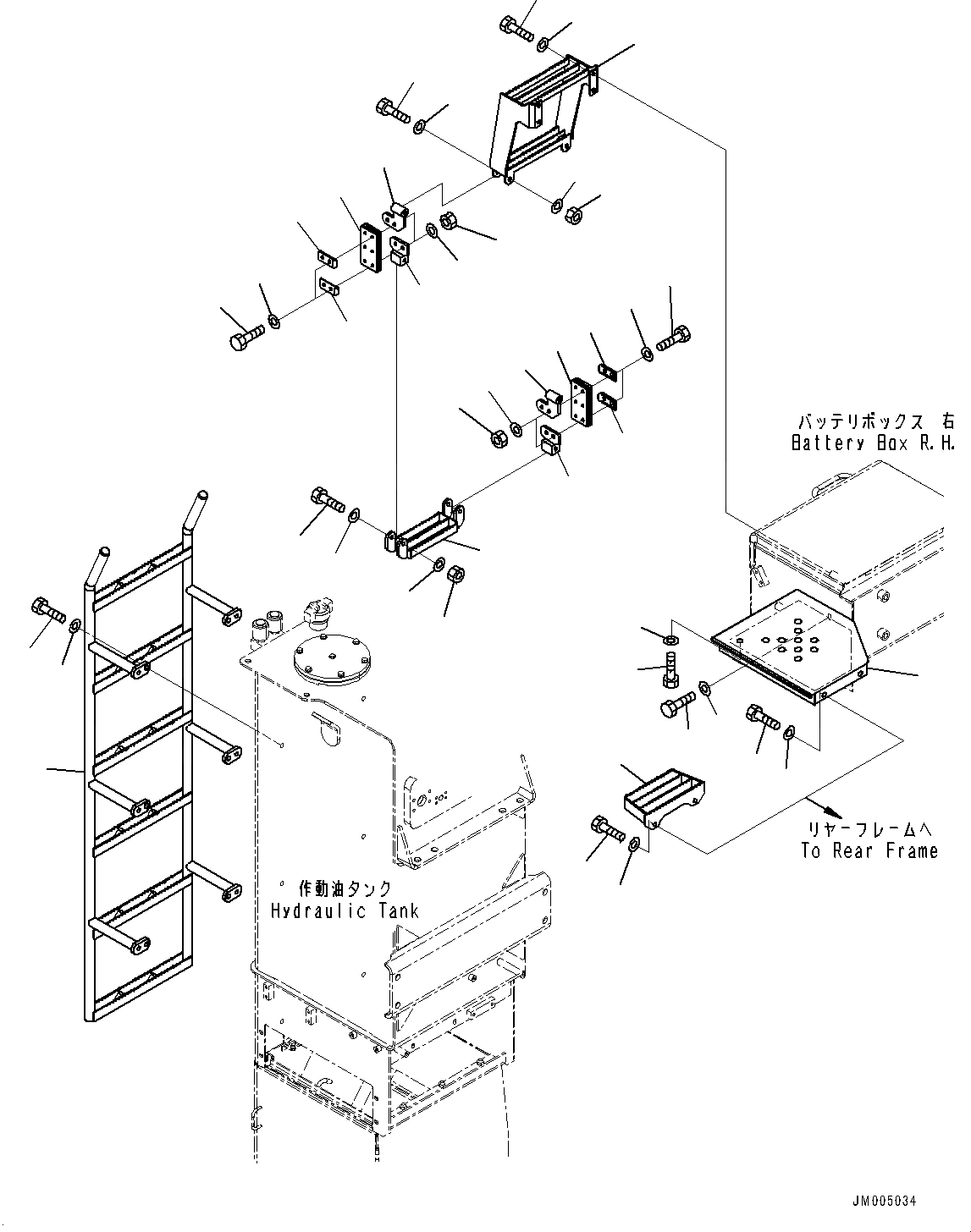 バッテリボックス 右
Battery Box R.H.

リヤーフレームへ
To Rear Frame

作動油タンク
Hydraulic Tank

JM005034