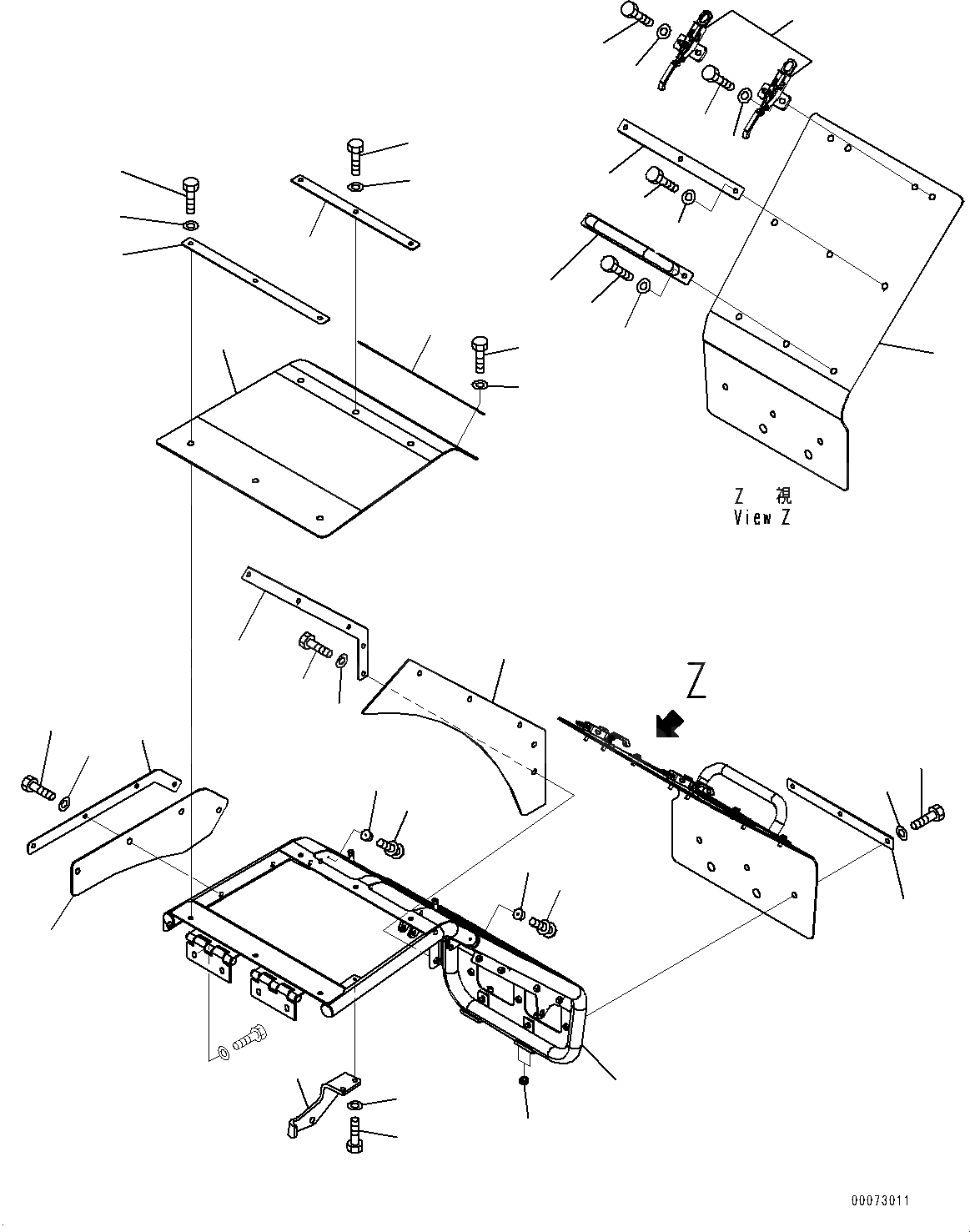 Z 視
View Z

Z

00073011