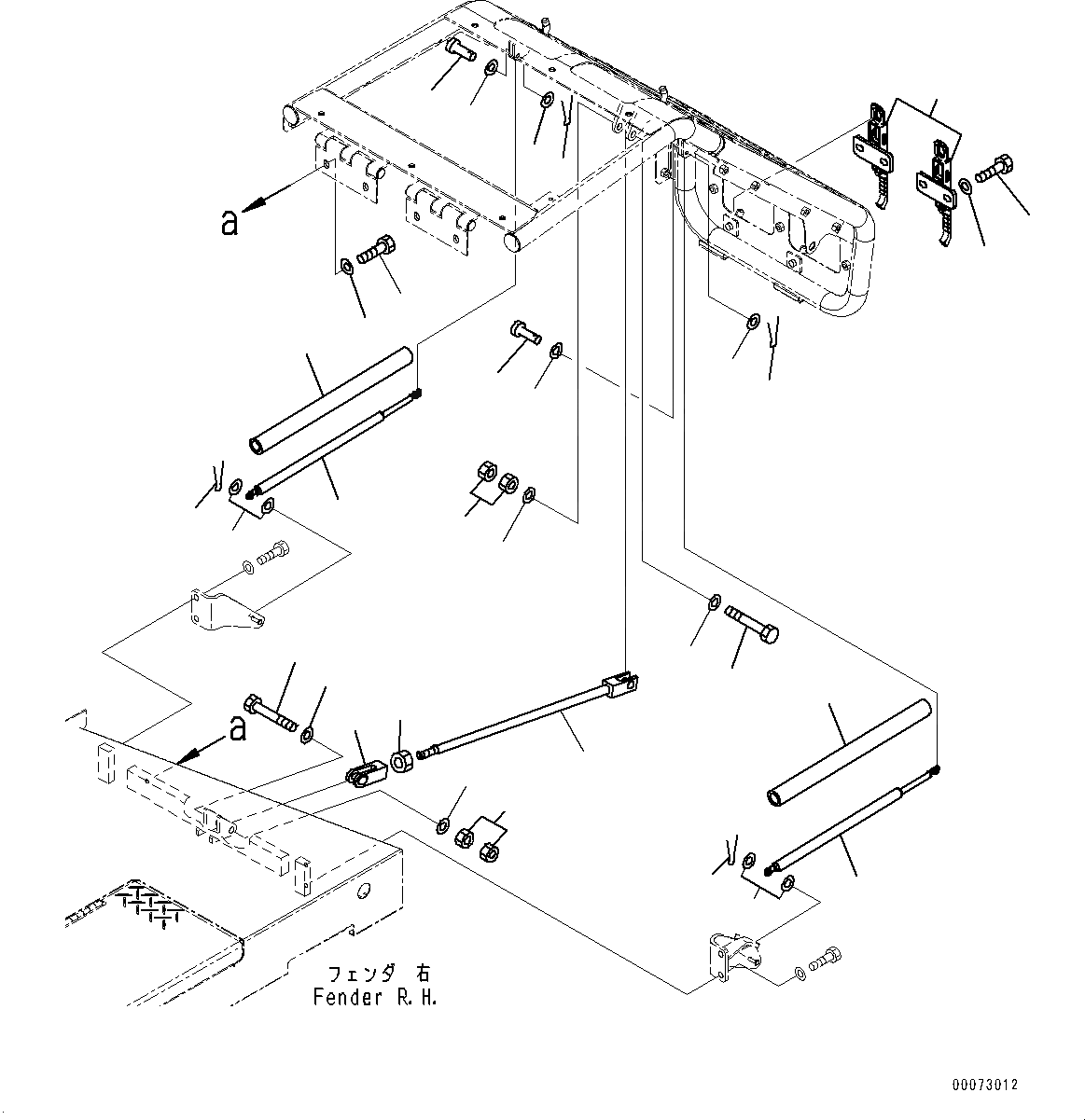 a

a

フェンダ 右
Fender R.H.

00073012