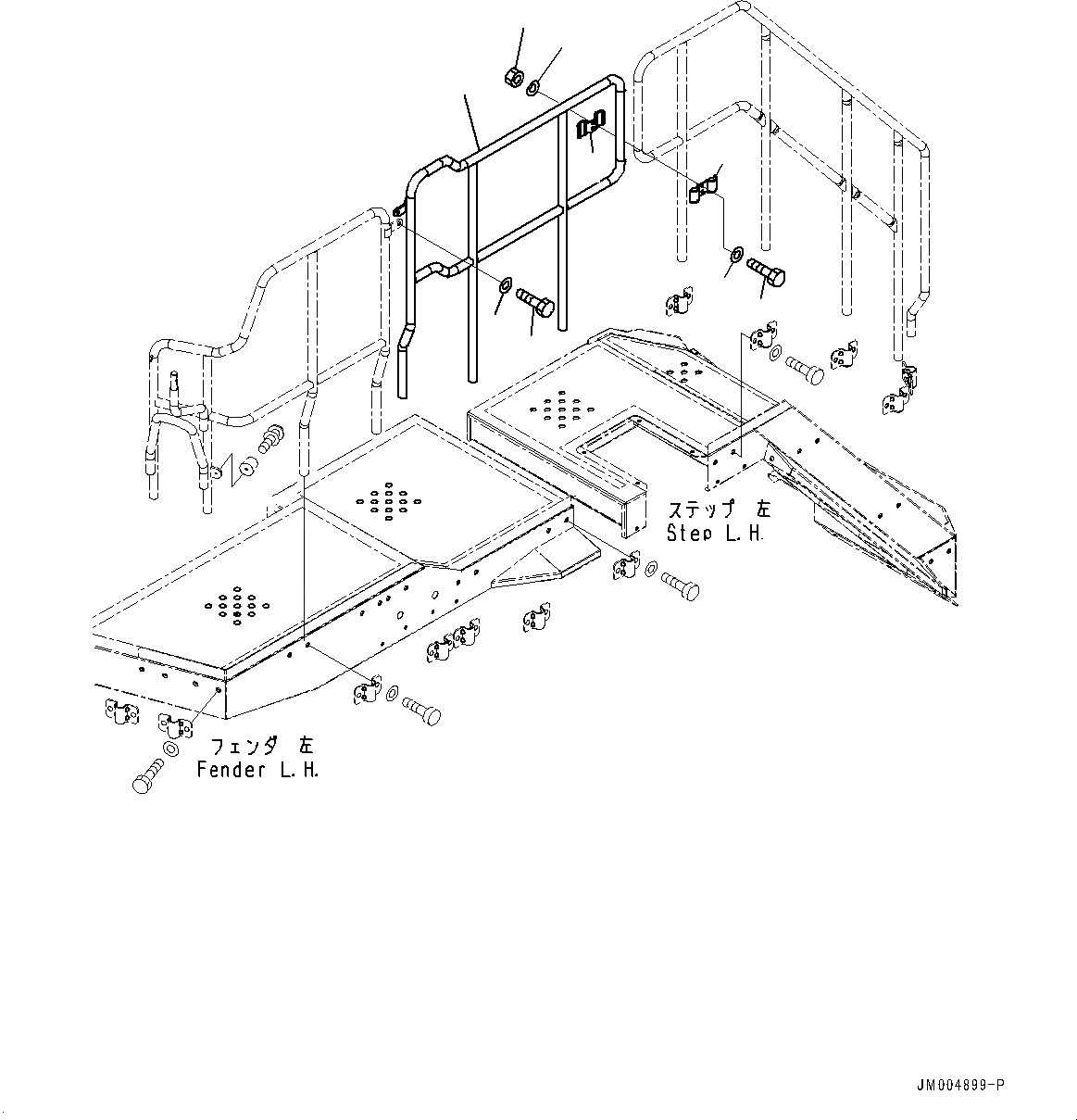 ステップ 左
Step L.H.

フェンダ 左
Fender L.H.

JM004899-P