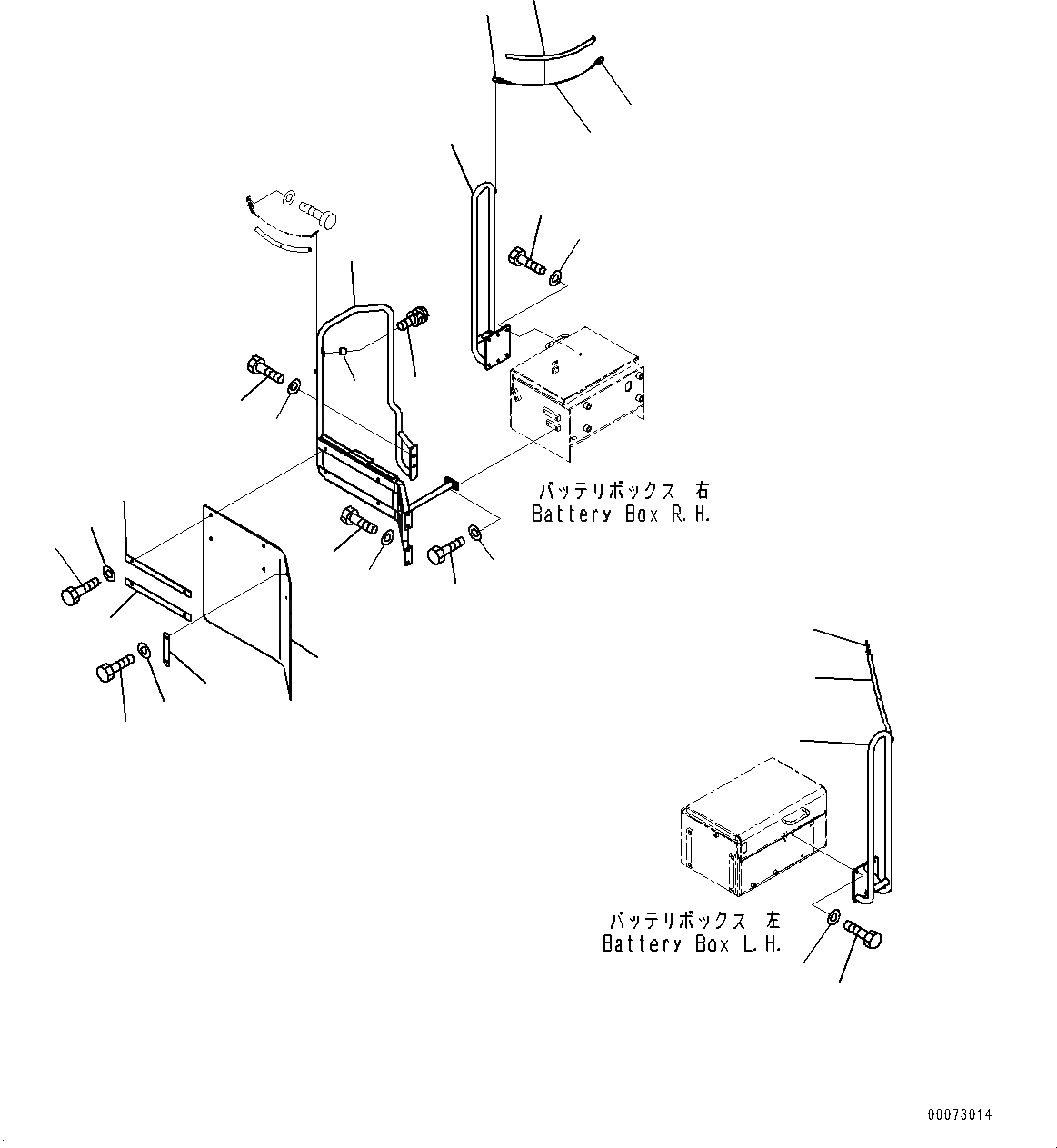 バッテリボックス 右
Battery Box R.H.

バッテリボックス 左
Battery Box L.H.

00073014