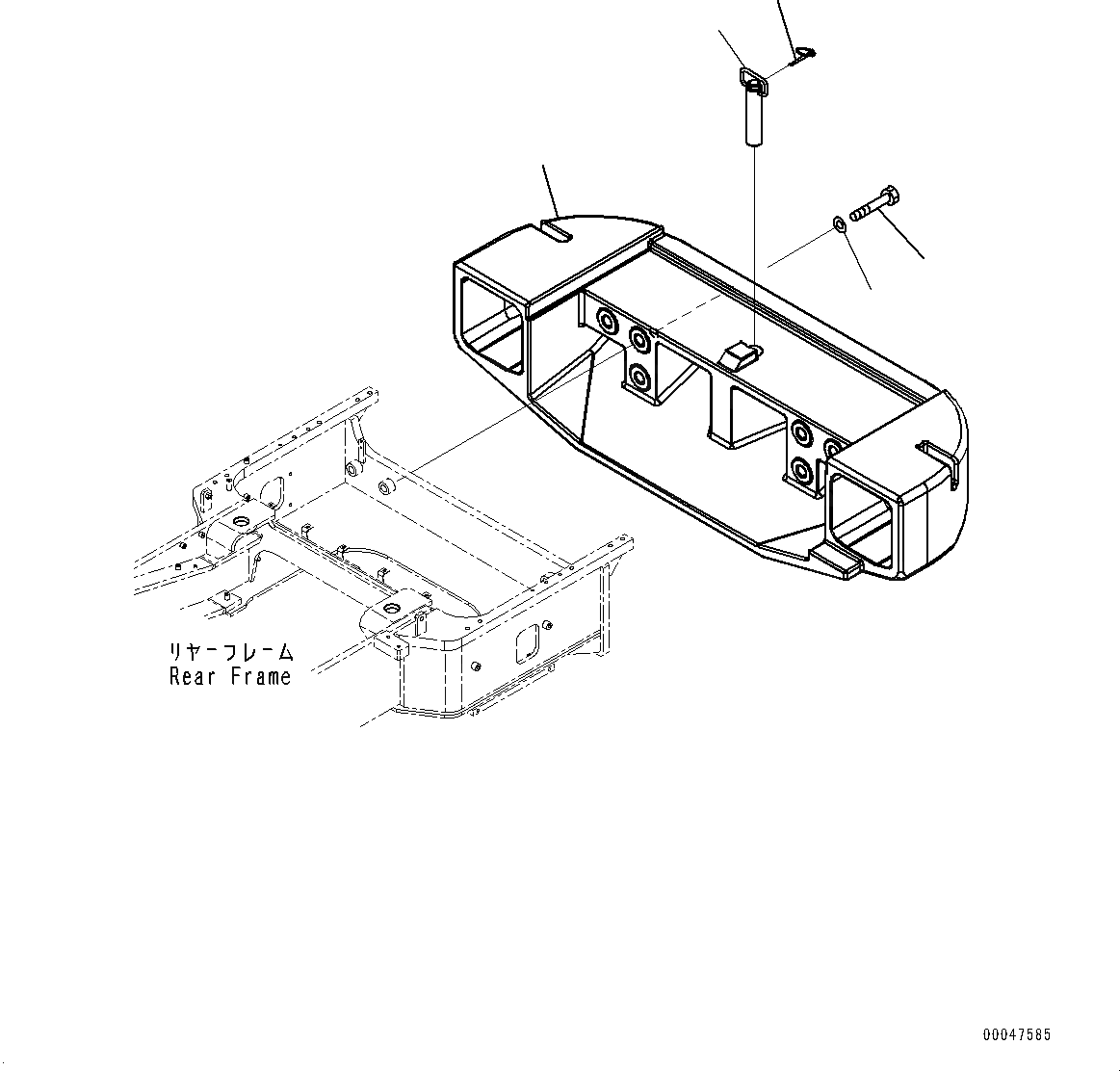 リヤーフレーム
Rear Frame

00047585